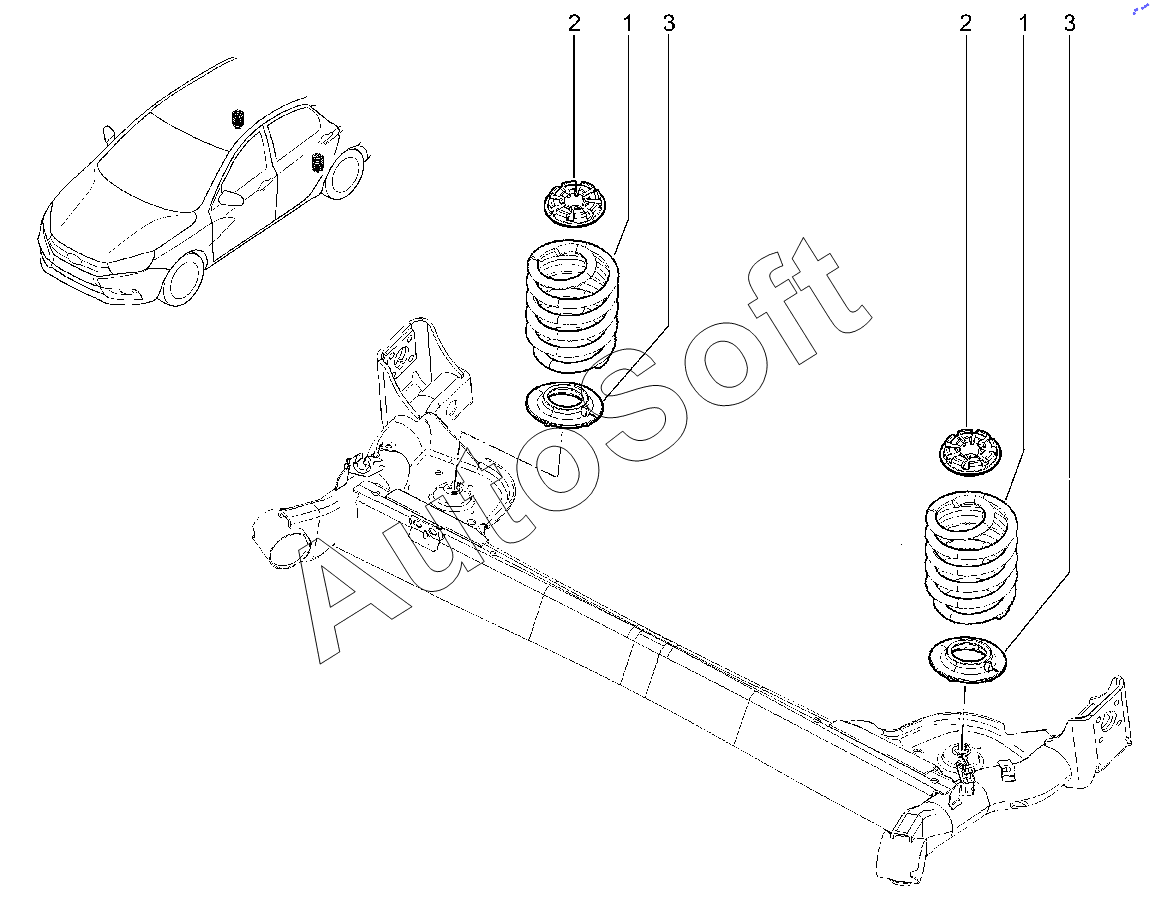 2 1 3
2 1 3
AutoSoft