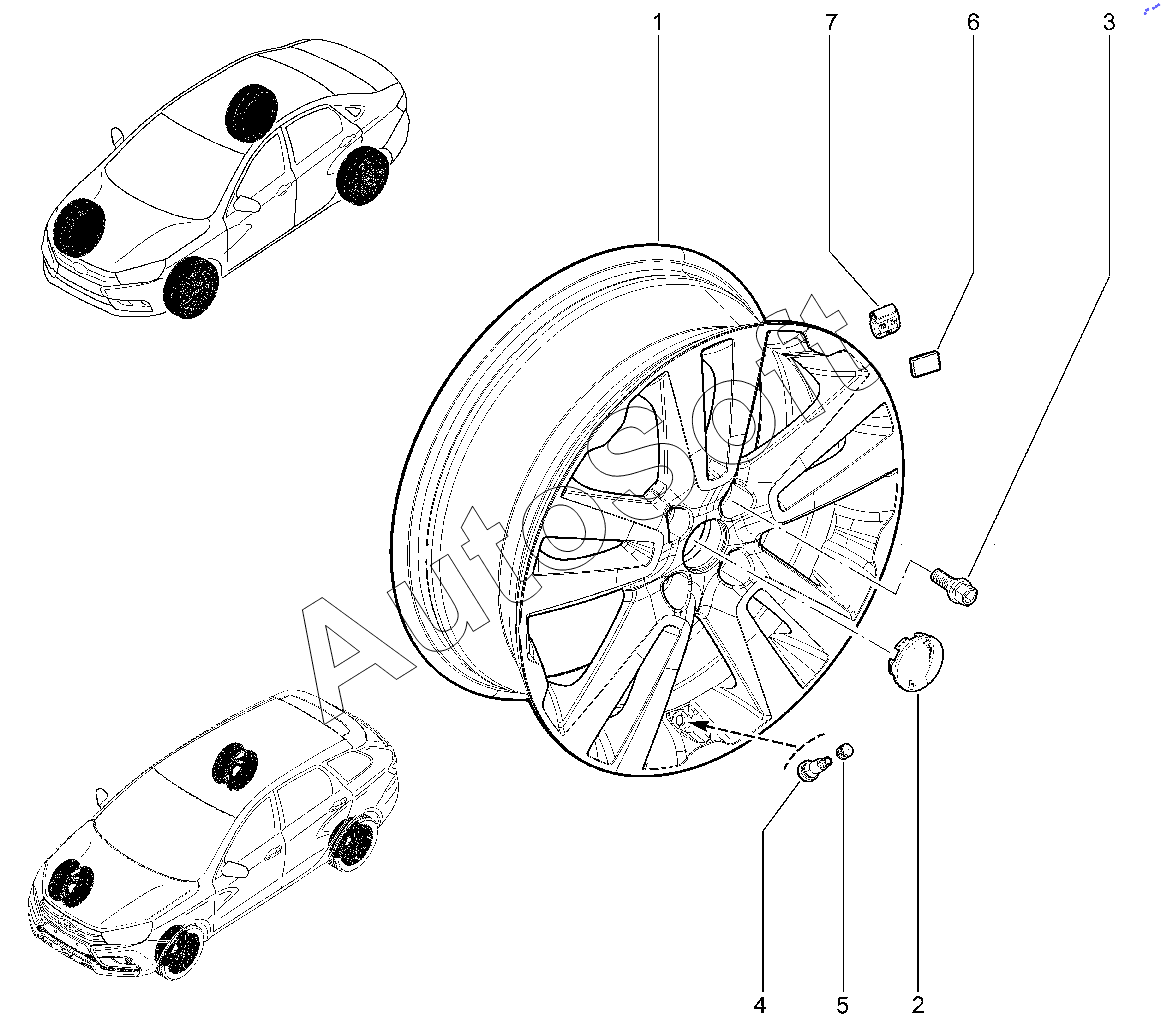 1
7
6
3
AutoSoft
4
5
2