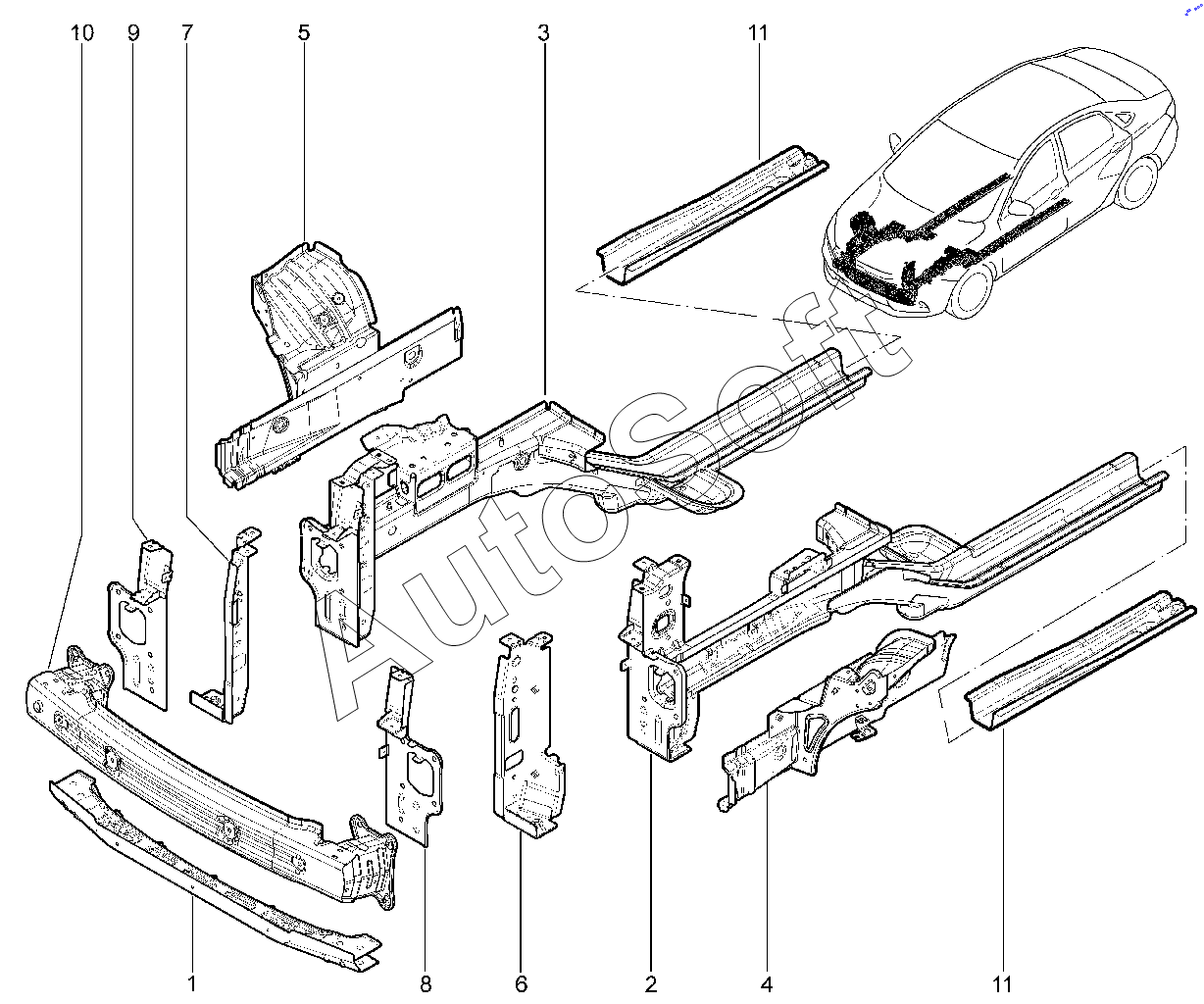 10
9
7
5
3
11
AutoSoft
1
8
6
2
4
11