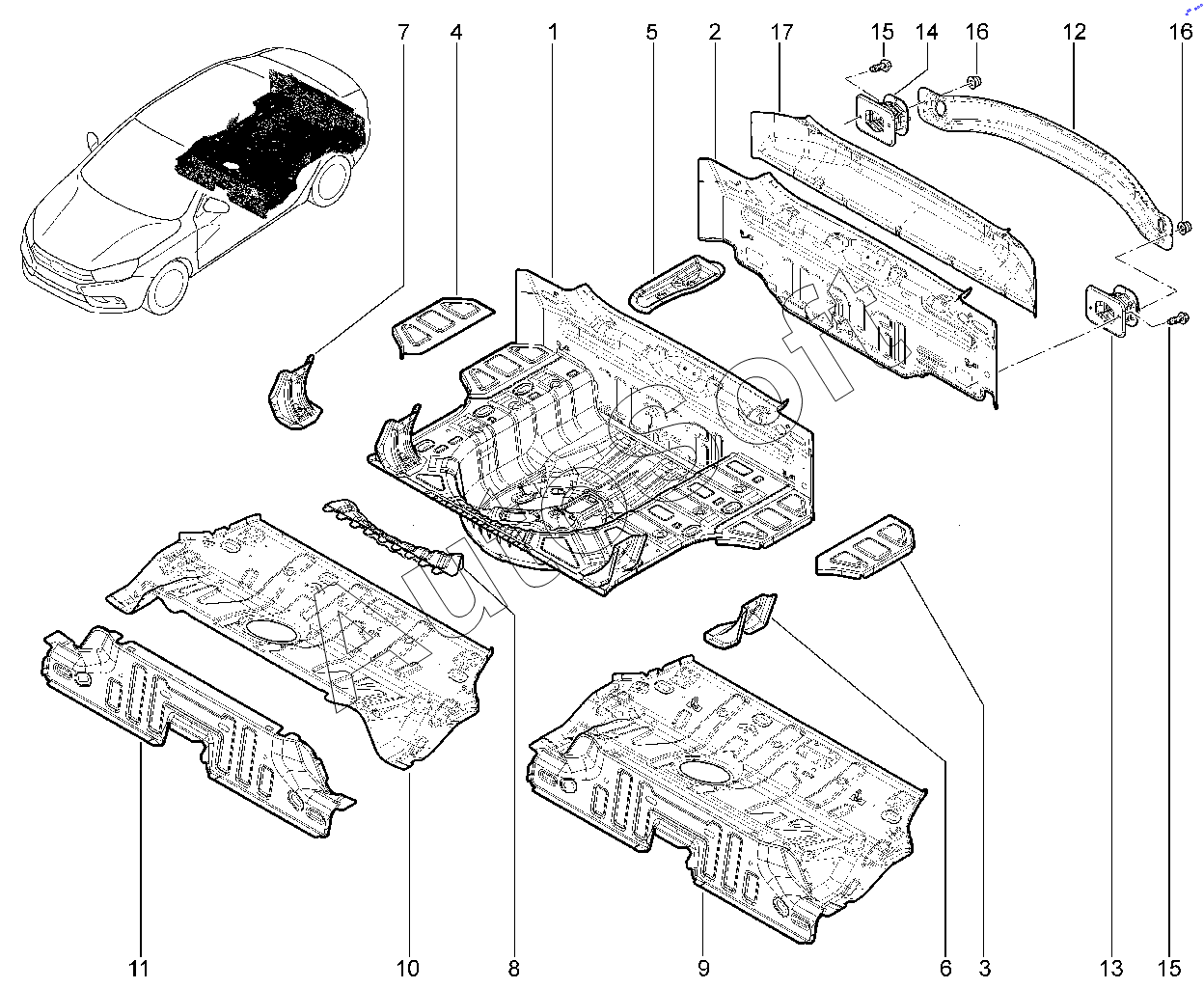 7 4 1 5 2 17 15 14 16 12 16

Autosoft

11 10 8 9 6 3 13 15