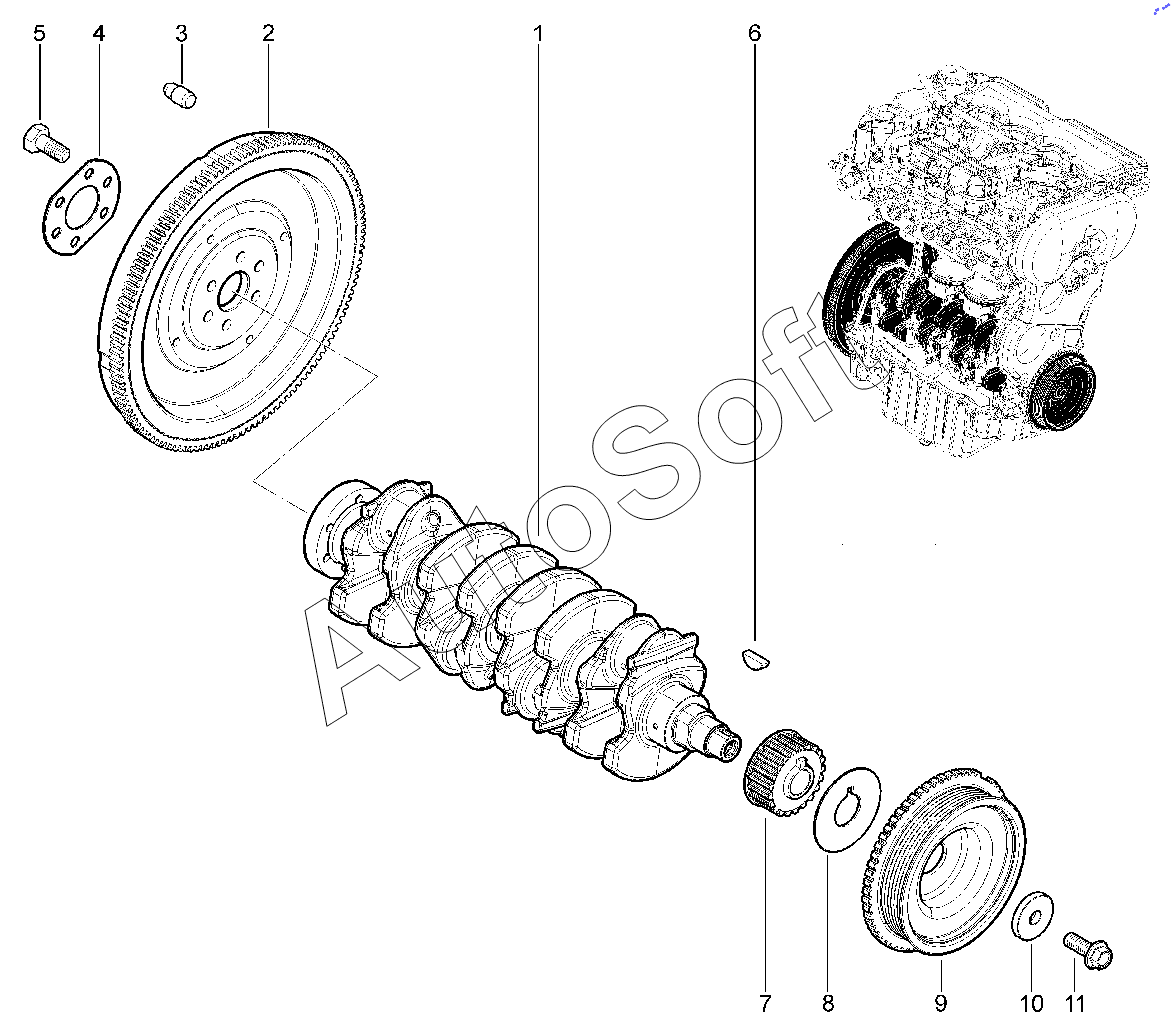 5
4
3
2
1
6
AutoSoft
7
8
9
10
11