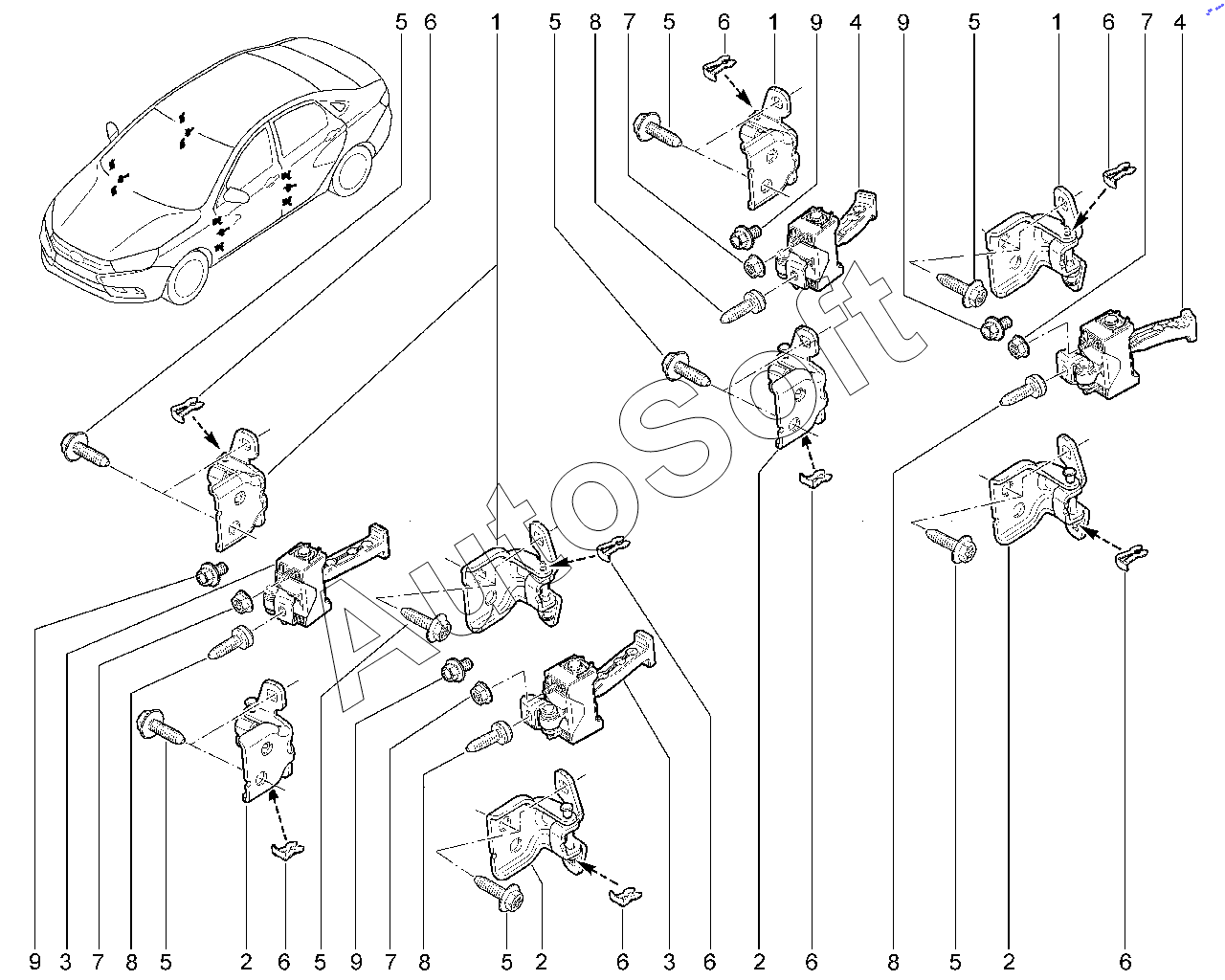 5 6 1 5 8 7 5 6 1 9 4 9 5 1 6 7 4

AutoSoft

9 3 7 8 5 2 6 5 9 7 8 5 2 6 3 6 2 6 8 5 2 6