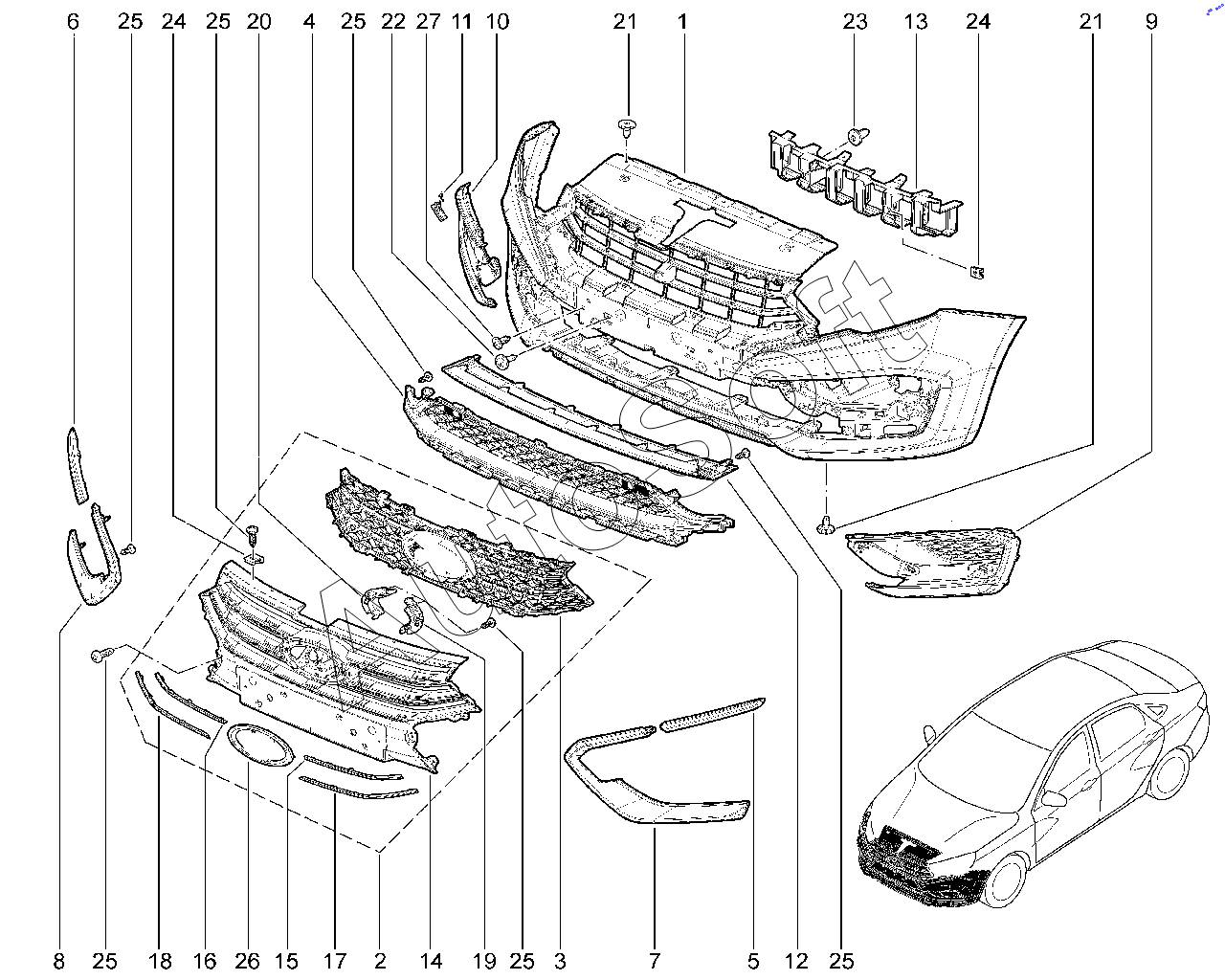 6 25 24 25 20 4 25 22 27 11 10 21 1 23 13 24 21 9

Autosoft

8 25 18 16 26 15 17 2 14 19 25 3 7 5 12 25