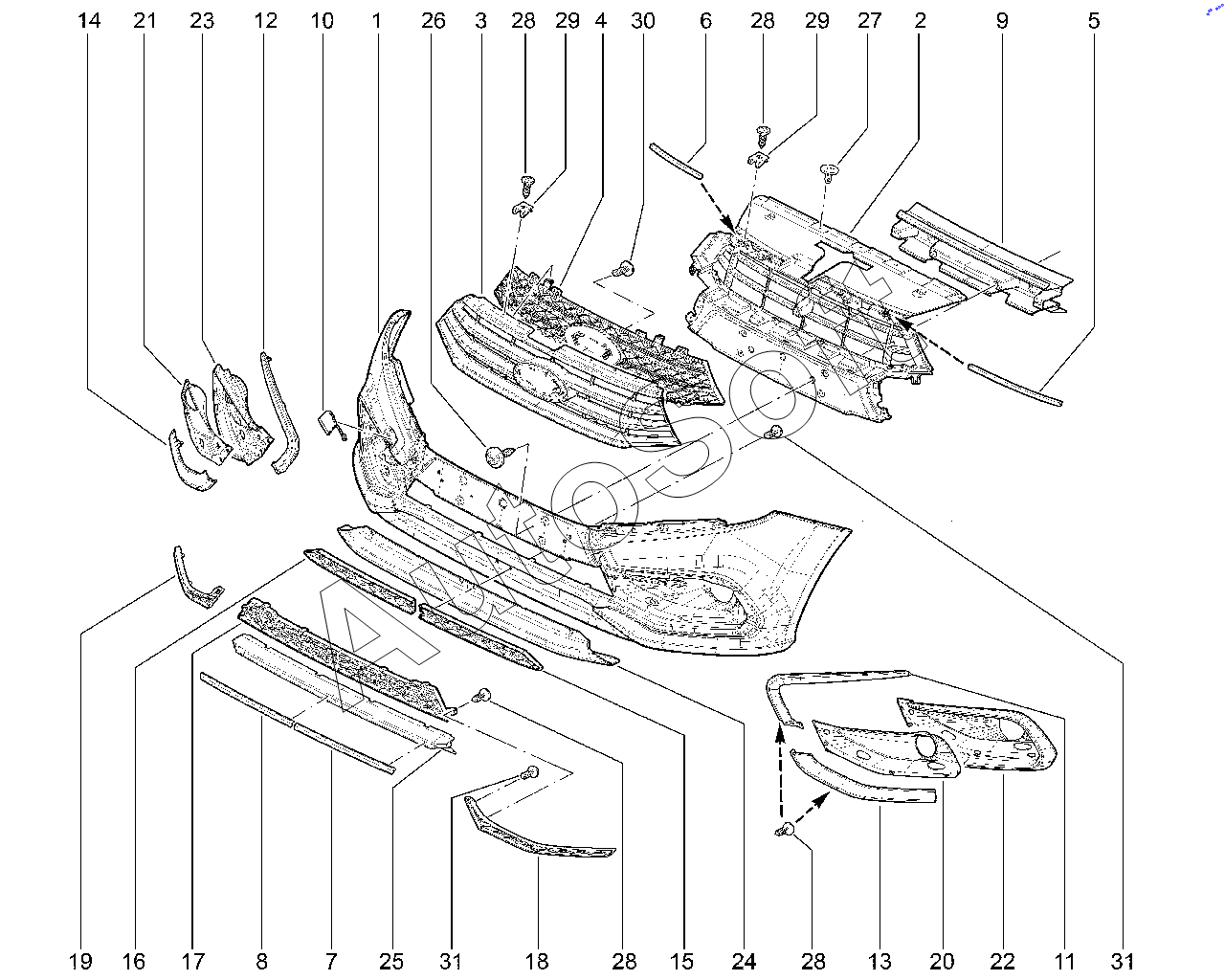 14 21 23 12 10 1 26 3 28 29 4 30 6 28 29 27 2 9 5

AutoSoft

19 16 17 8 7 25 31 18 28 15 24 28 13 20 22 11 31