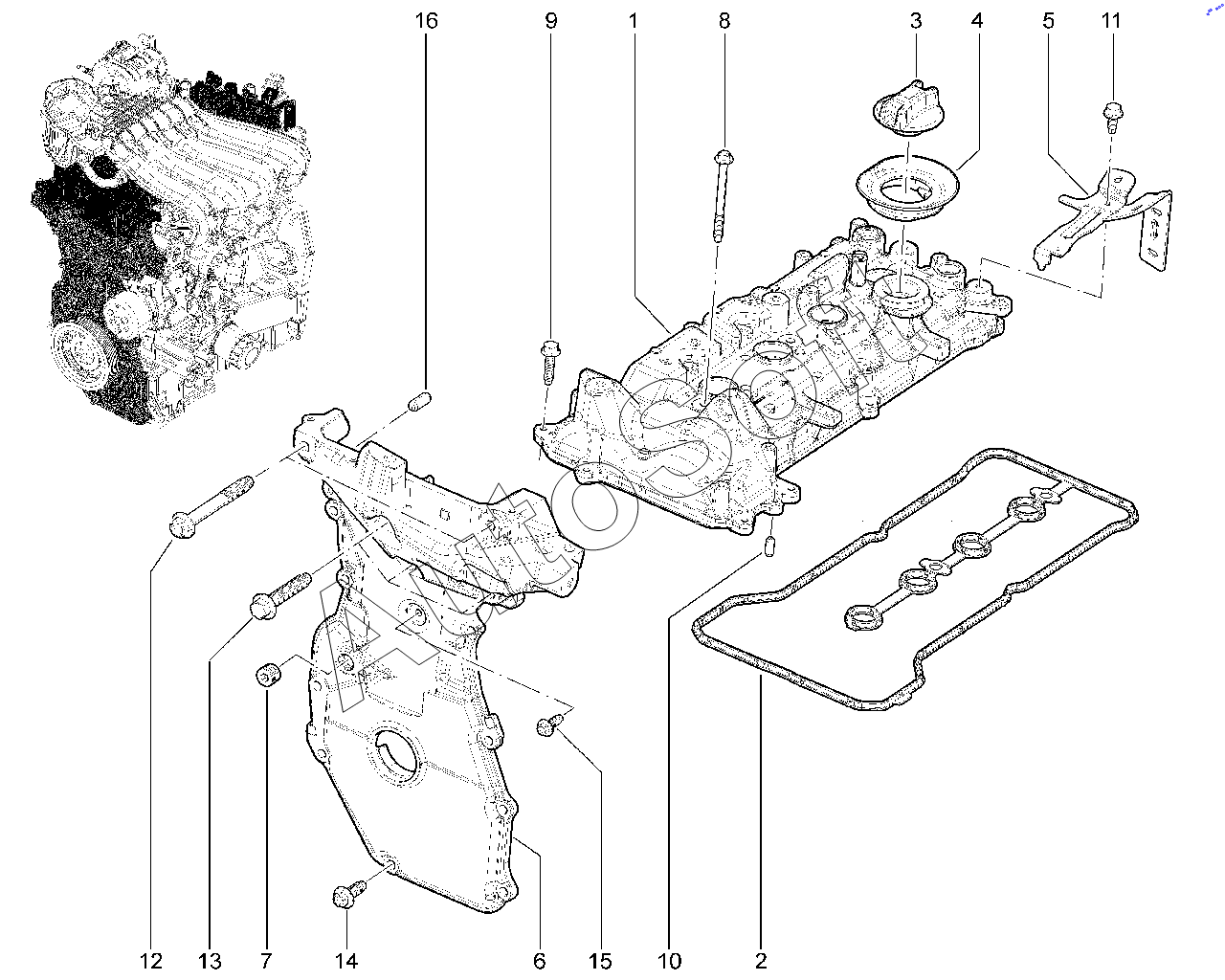 16
9
1
8
3
4
5
11
AutoSoft
12
13
7
14
6
15
10
2