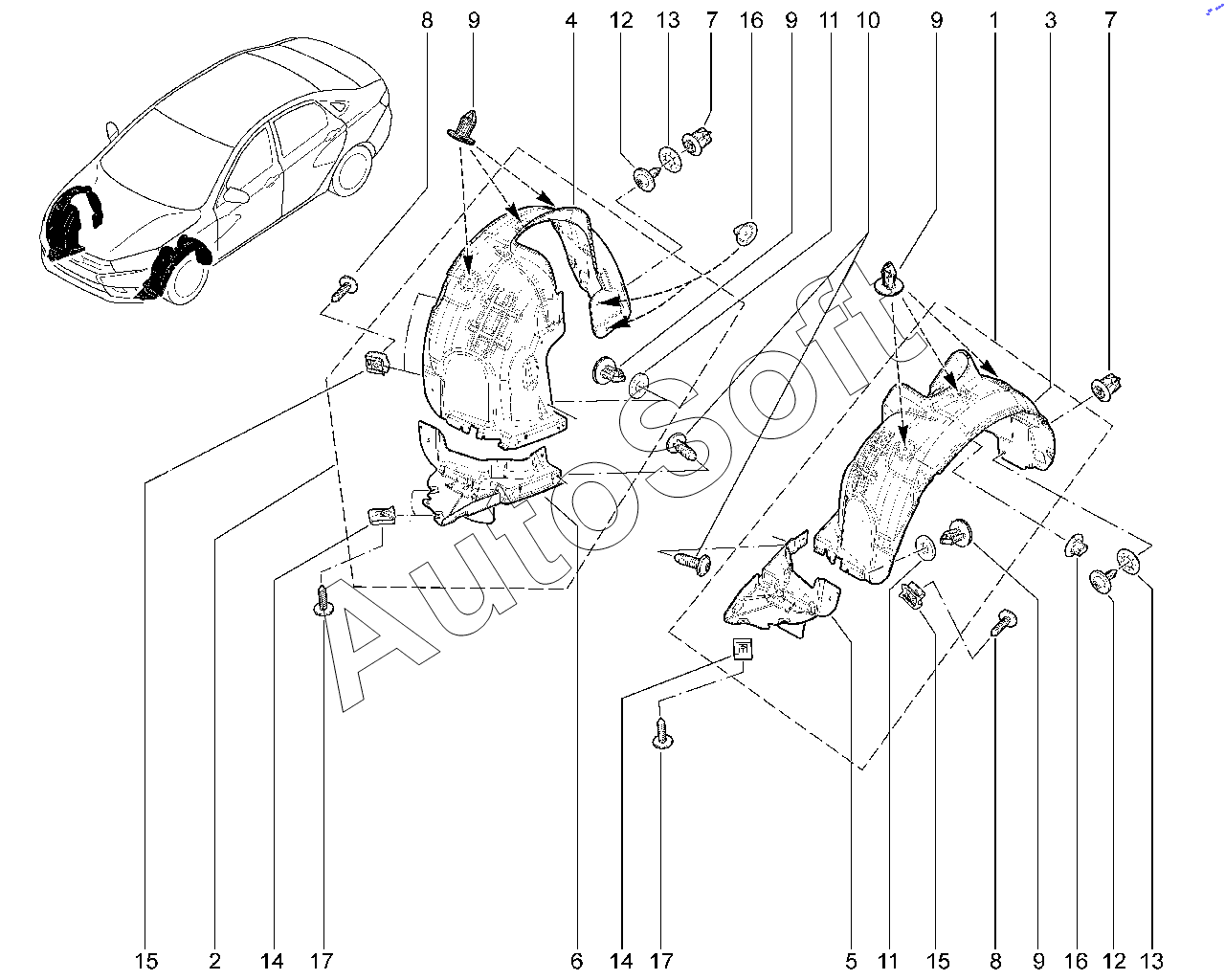 8 9 4 12 13 7 16 9 11 10 9 1 3 7

AutoSoft

15 2 14 17 6 14 17 5 11 15 8 9 16 12 13