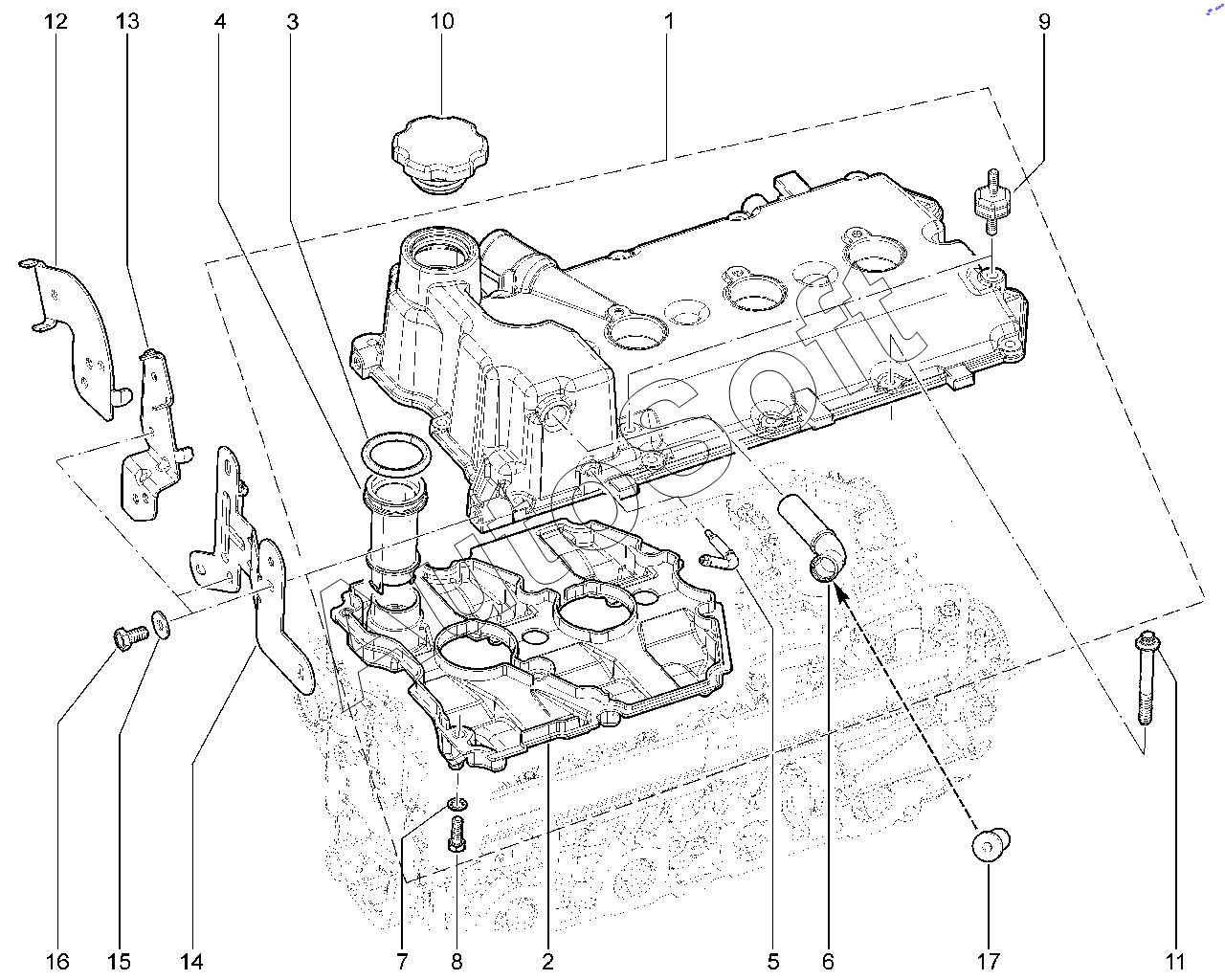 12 13 4 3 10 1 9

Autosoft

16 15 14 7 8 2 5 6 17 11