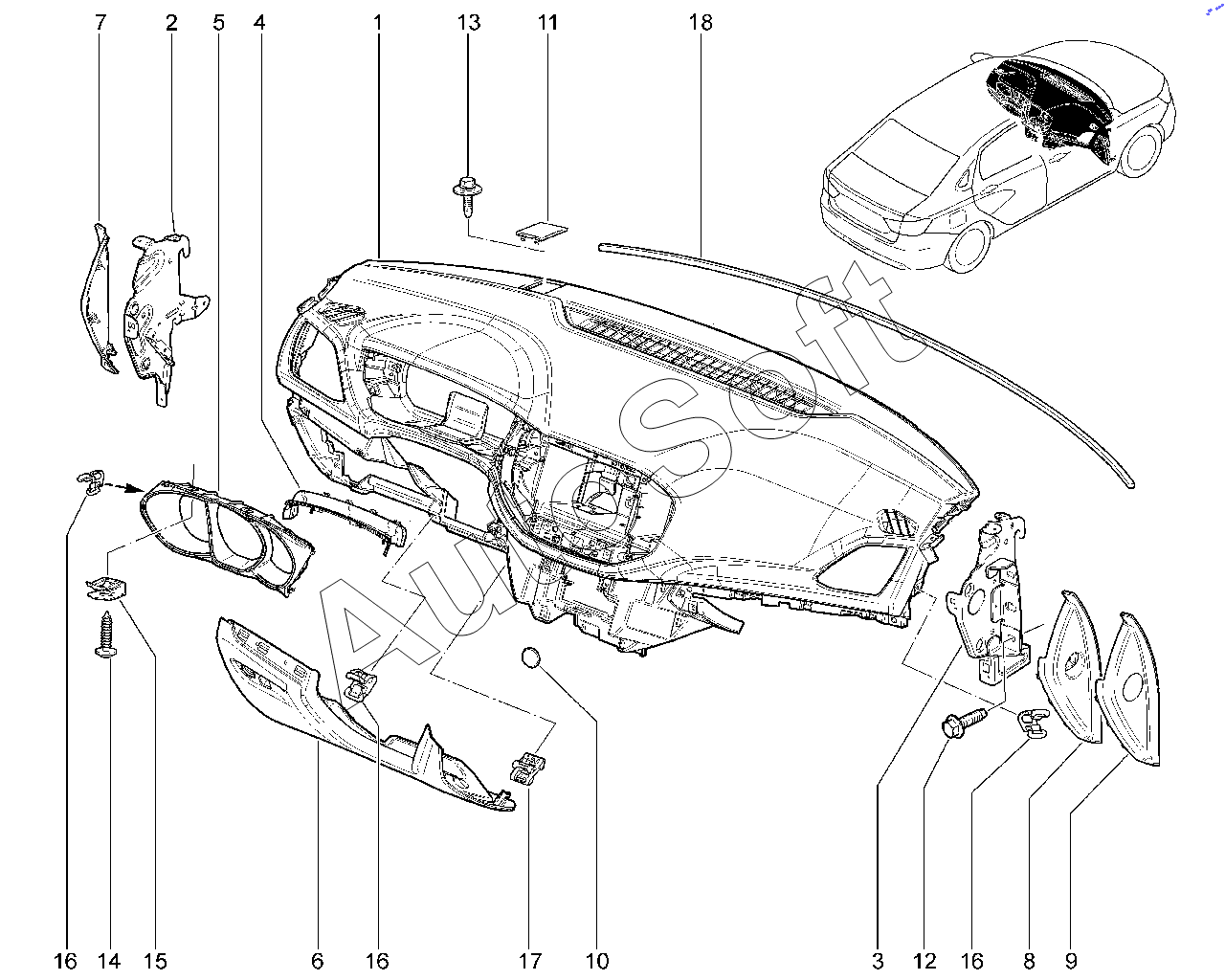 7 2 5 4 1 13 11 18

AutoSoft

16 14 15 6 16 17 10 3 12 16 8 9