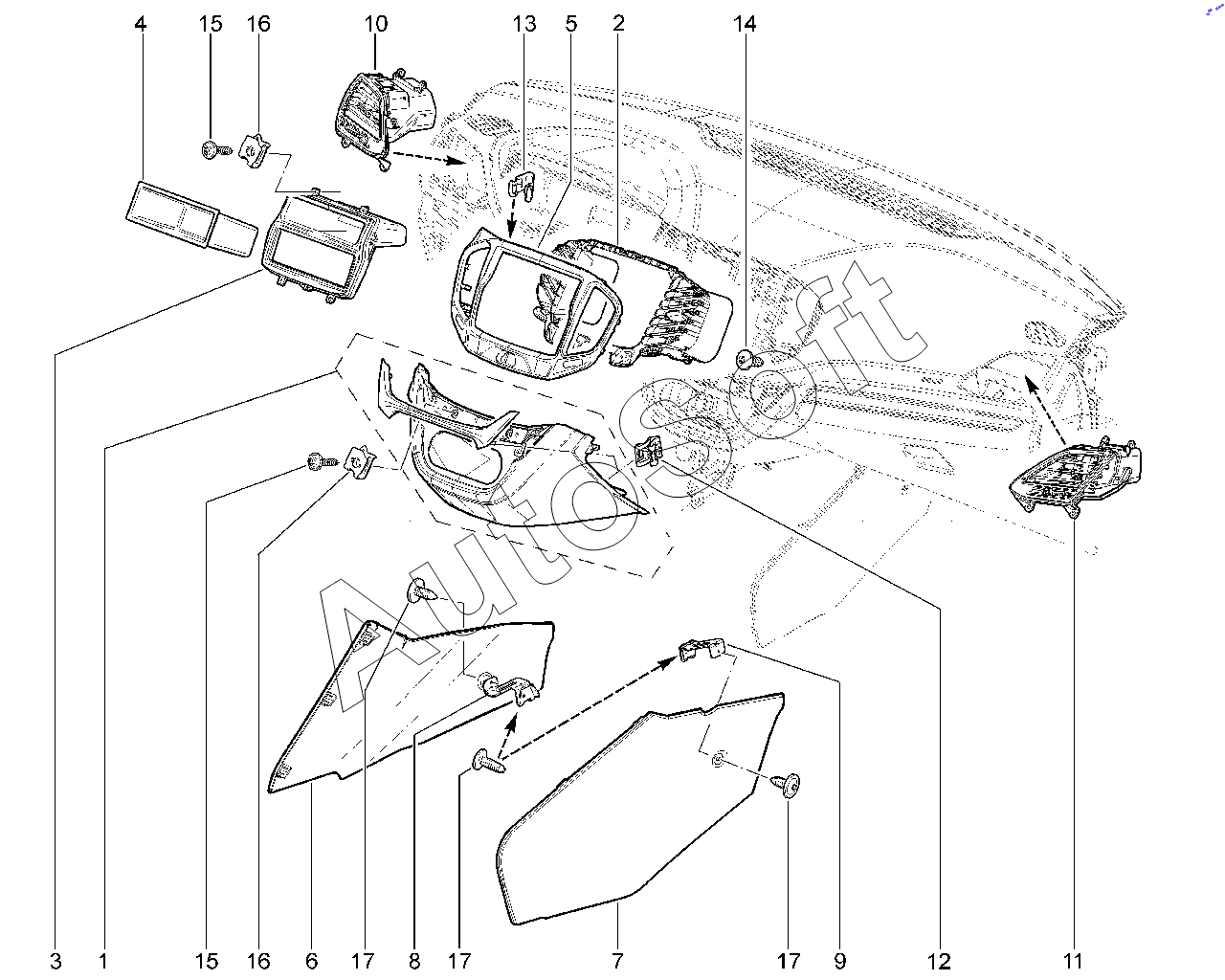 4 15 16 10 13 5 2 14

AutoSoft

3 1 15 16 6 17 8 17 7 17 9 12 11