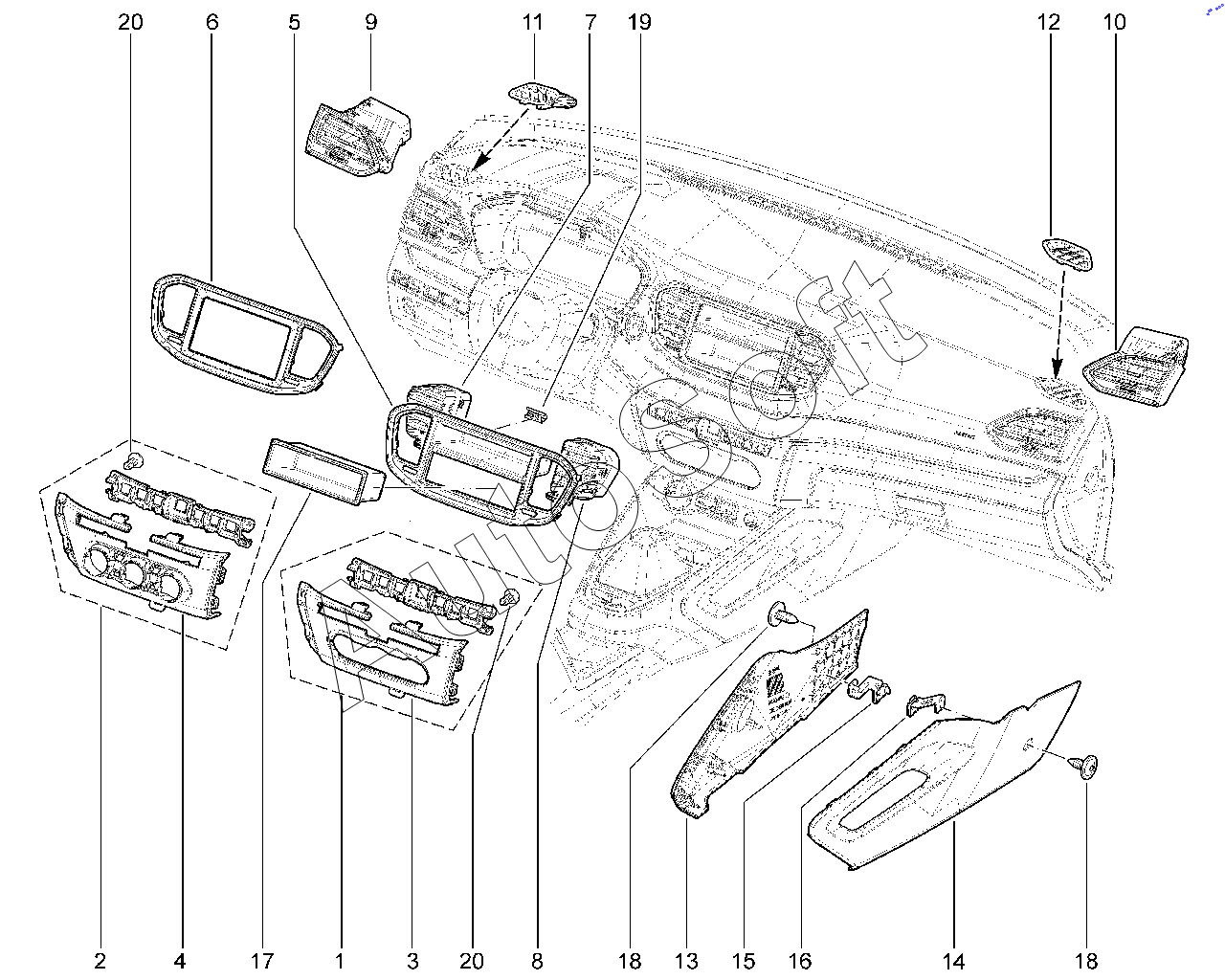 20 6 5 9 11 7 19 12 10

Autosoft

2 4 17 1 3 20 8 18 13 15 16 14 18