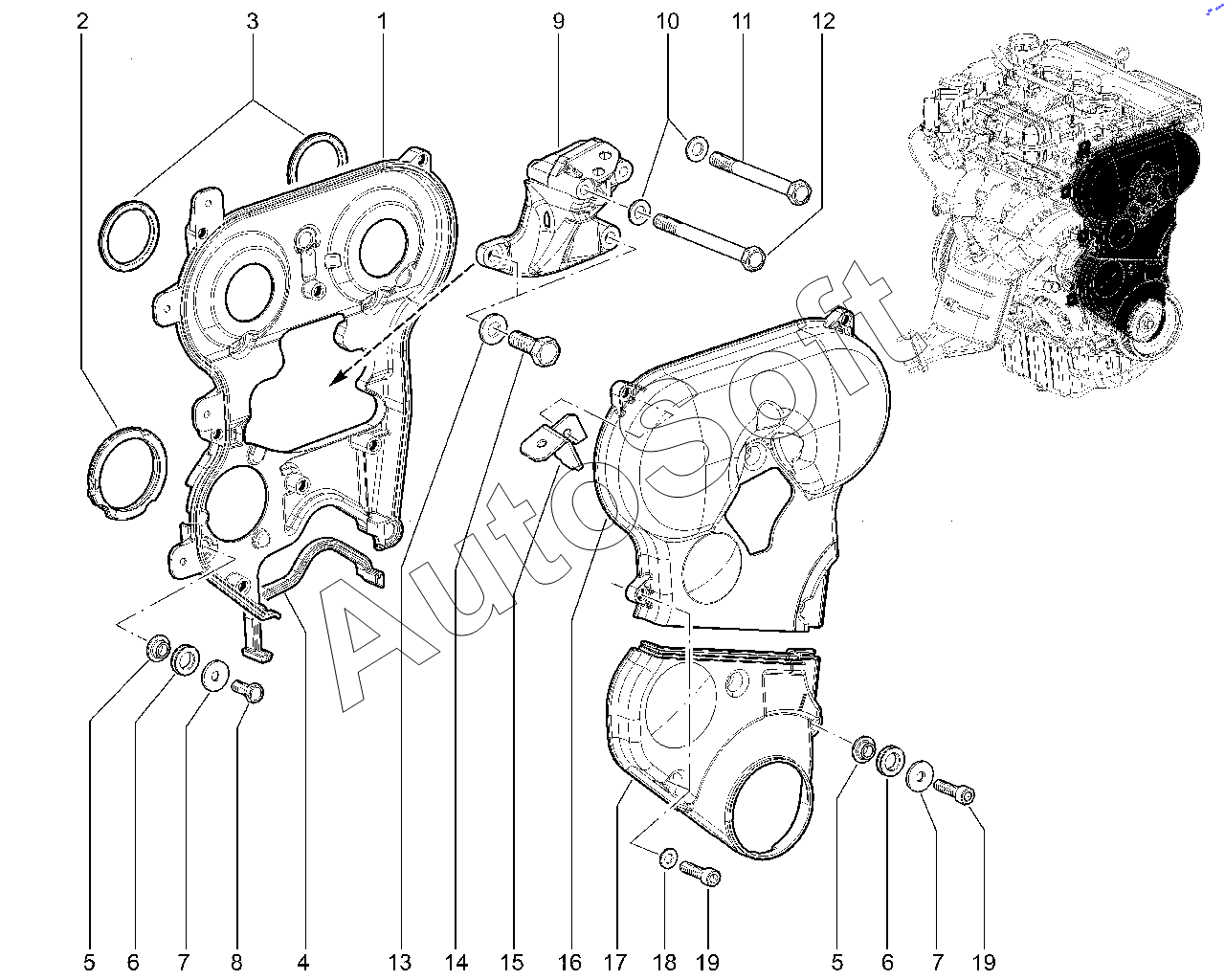 2 3 1 9 10 11 12

AutoSoft

5 6 7 8 4 13 14 15 16 17 18 19 5 6 7 19