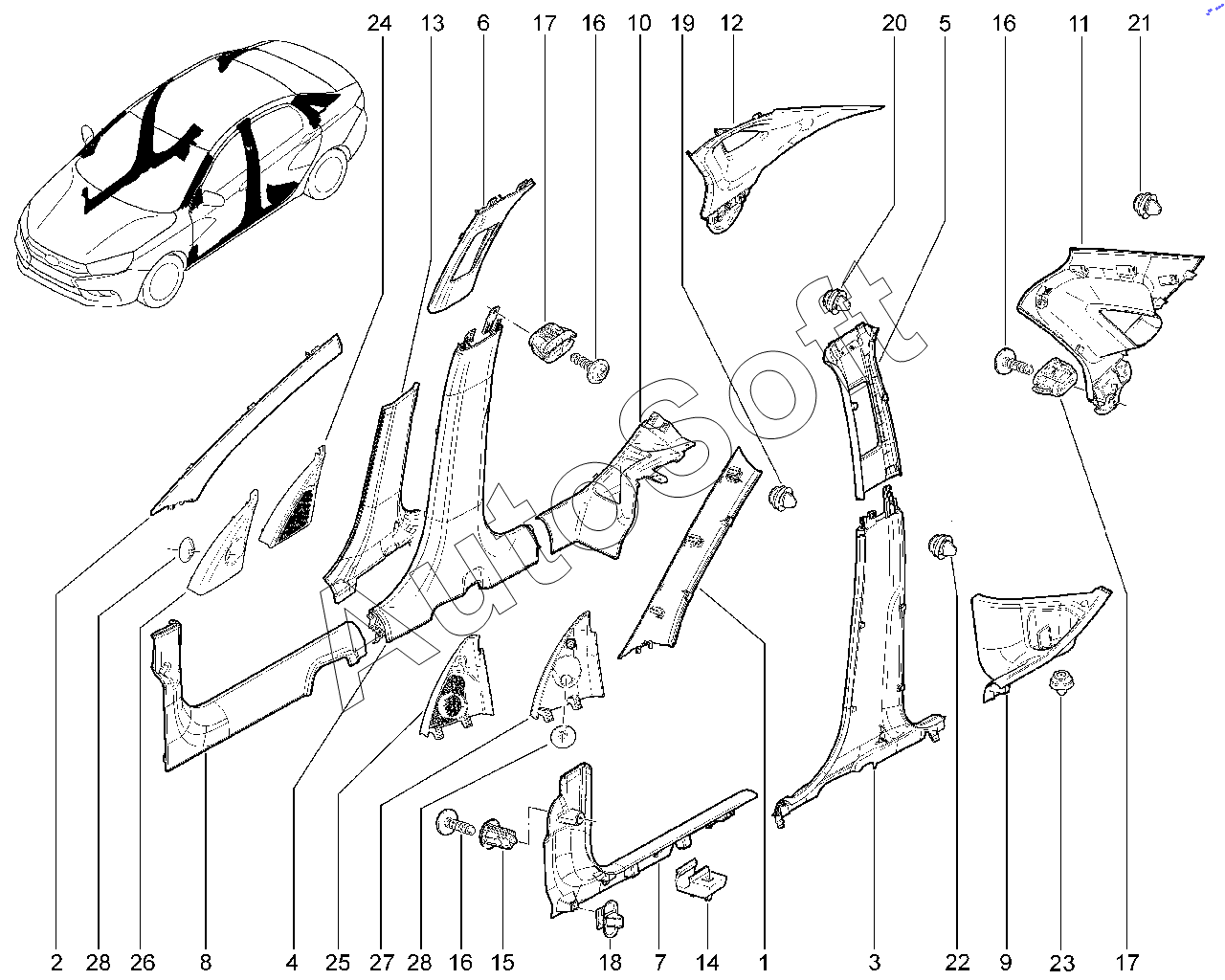 24 13 6 17 16 10 19 12 20 5 16 11 21

AutoSoft

2 28 26 8 4 25 27 28 16 15 18 7 14 1 3 22 9 23 17