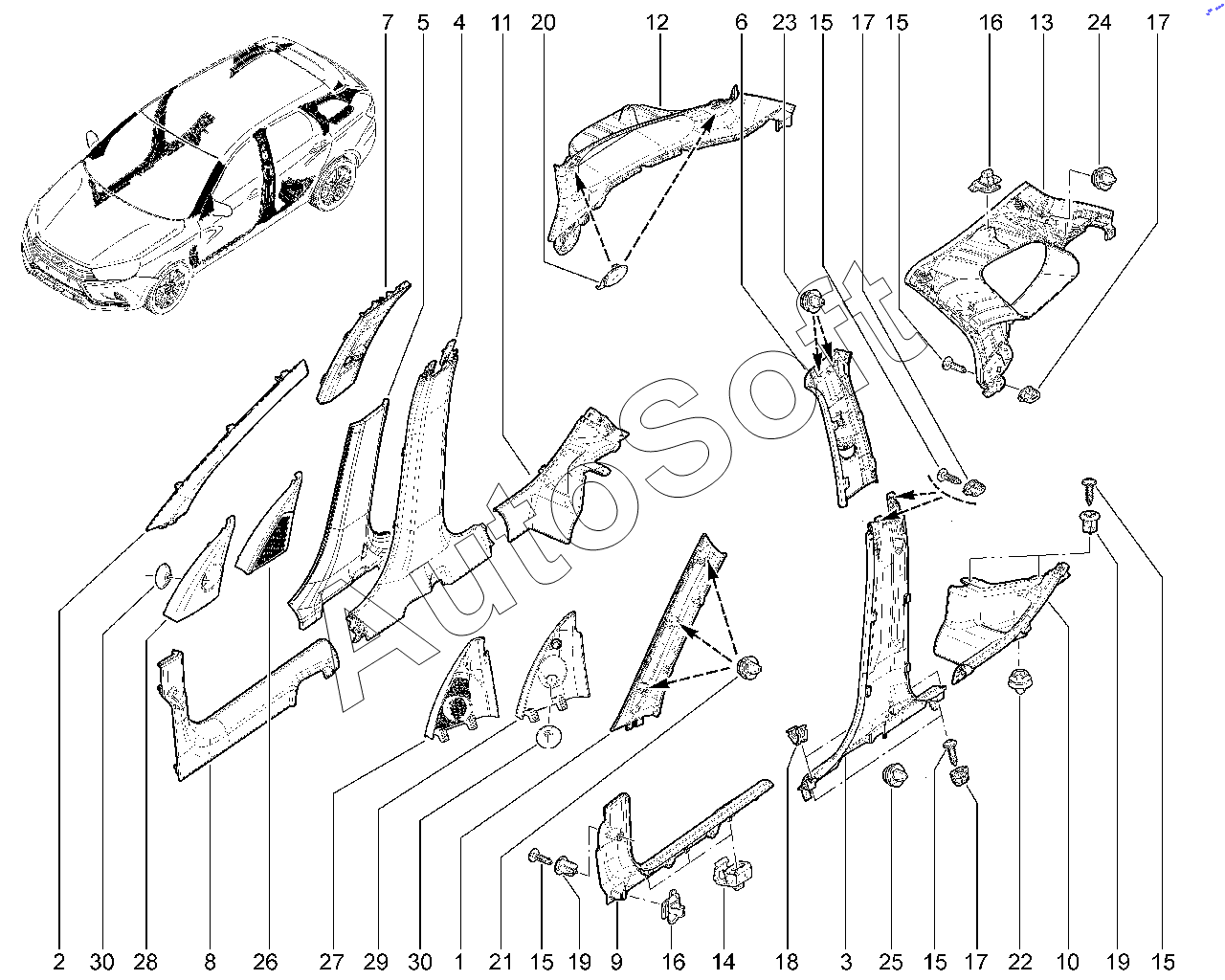 7 5 4 11 20 12 6 23 15 17 15 16 13 24 17

AutoSoft

2 30 28 8 26 27 29 30 1 21 15 19 9 16 14 18 3 25 15 17 22 10 19 15