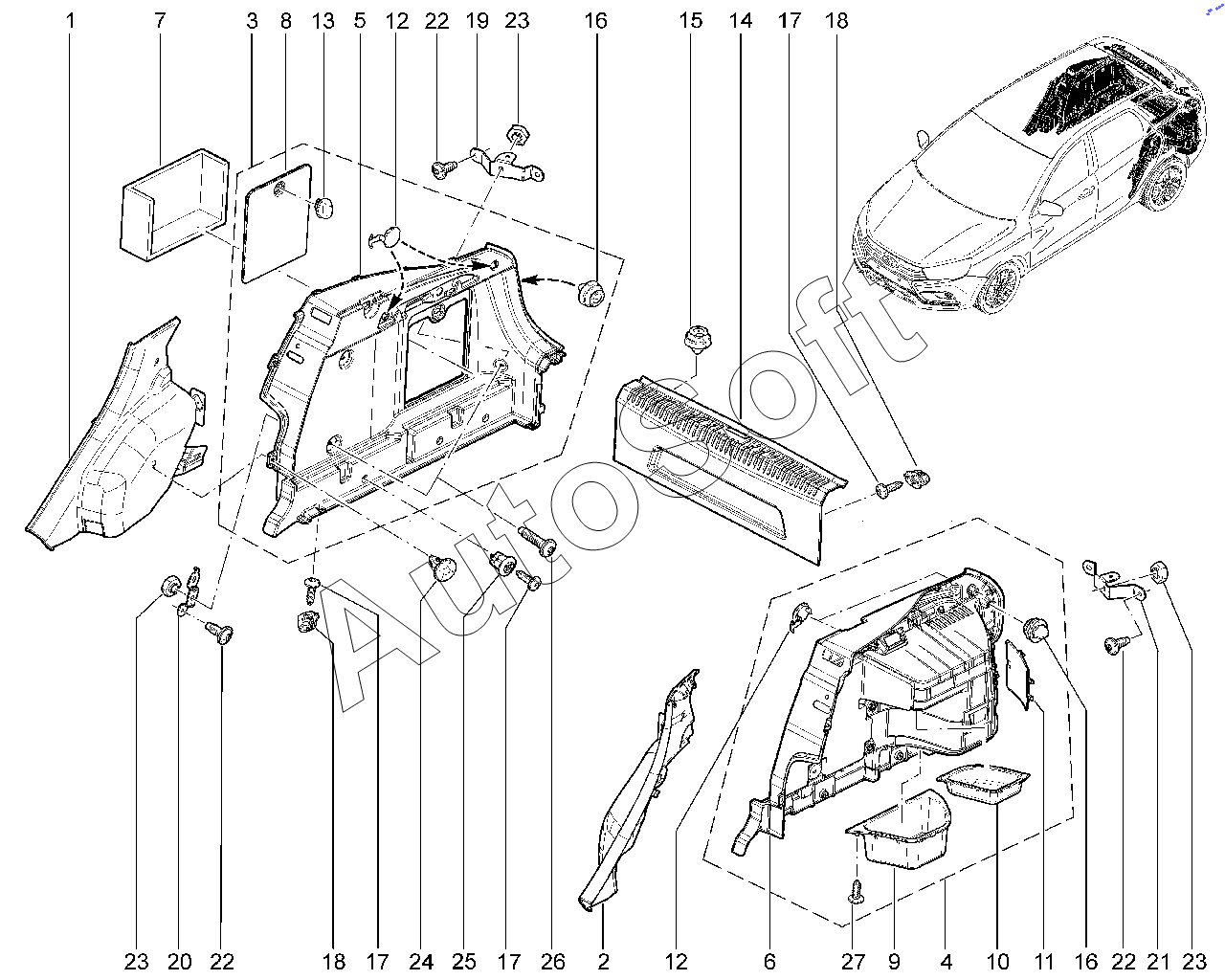 1 7 3 8 13 5 12 22 19 23 16 15 14 17 18

AutoSoft

23 20 22 18 17 24 25 17 26 2 12 6 27 9 4 10 11 16 22 21 23