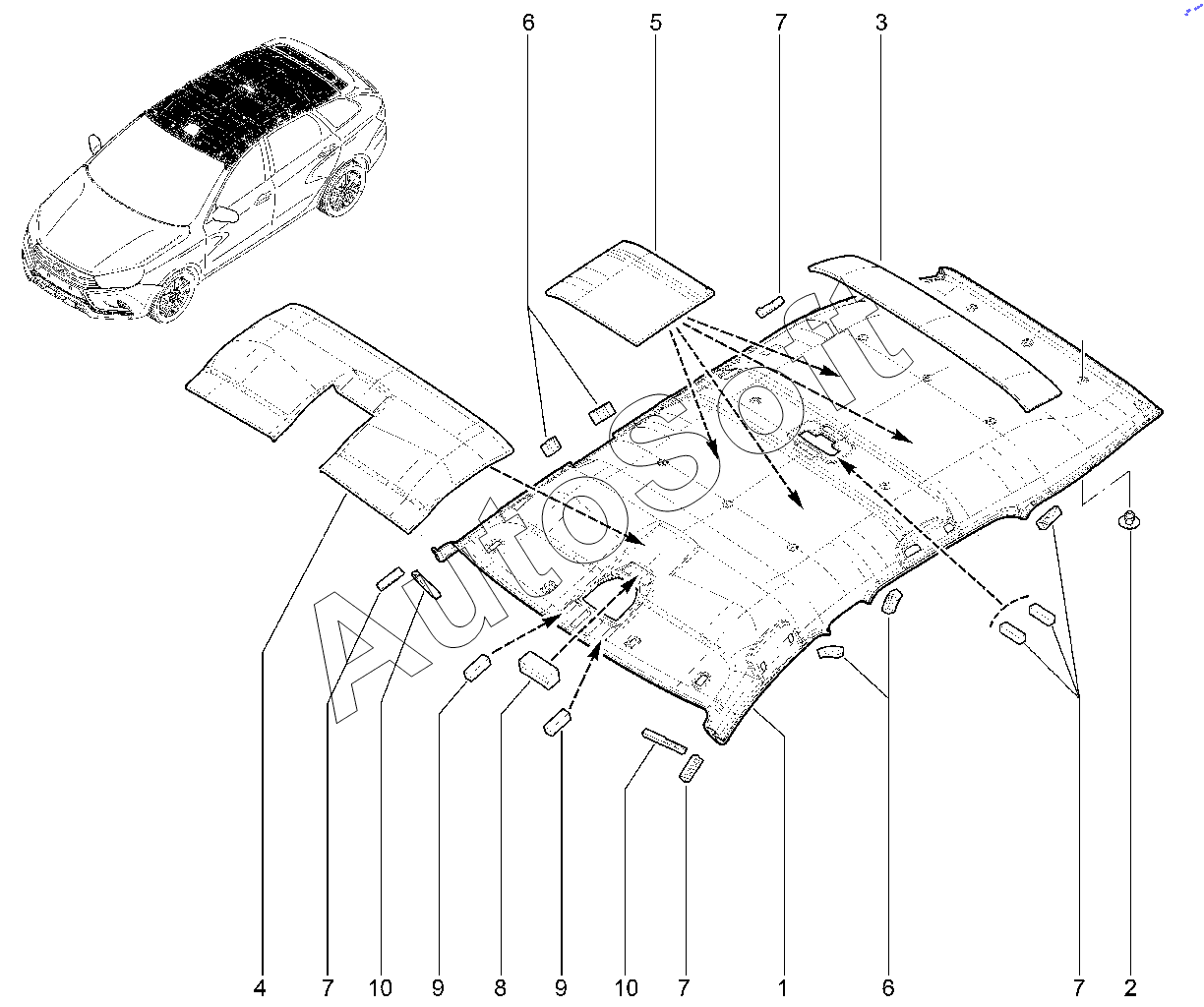 6 5 7 3

AutoSoft

4 7 10 9 8 9 10 7 1 6 7 2