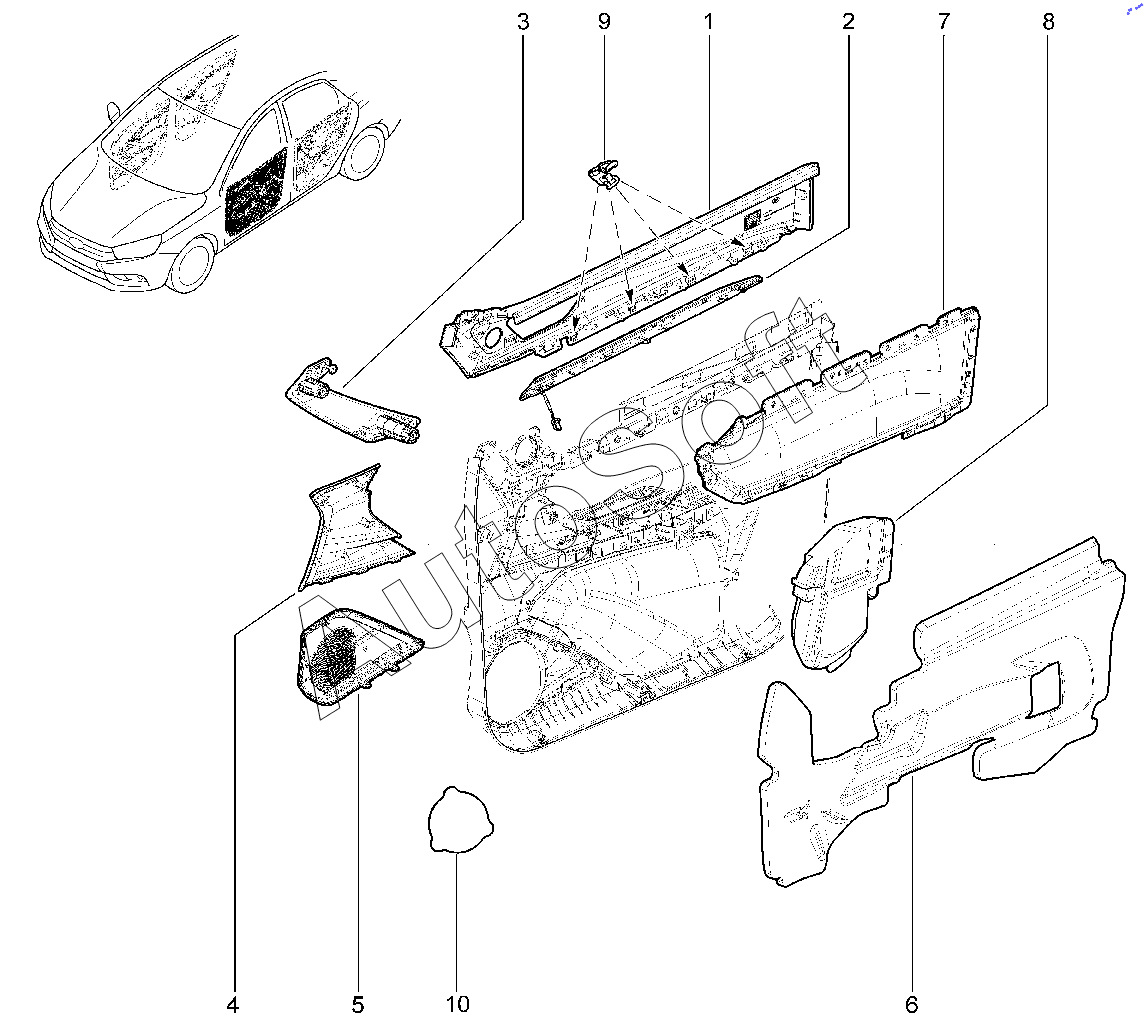 3
9
1
2
7
8
AutoSoft
4
5
10
6