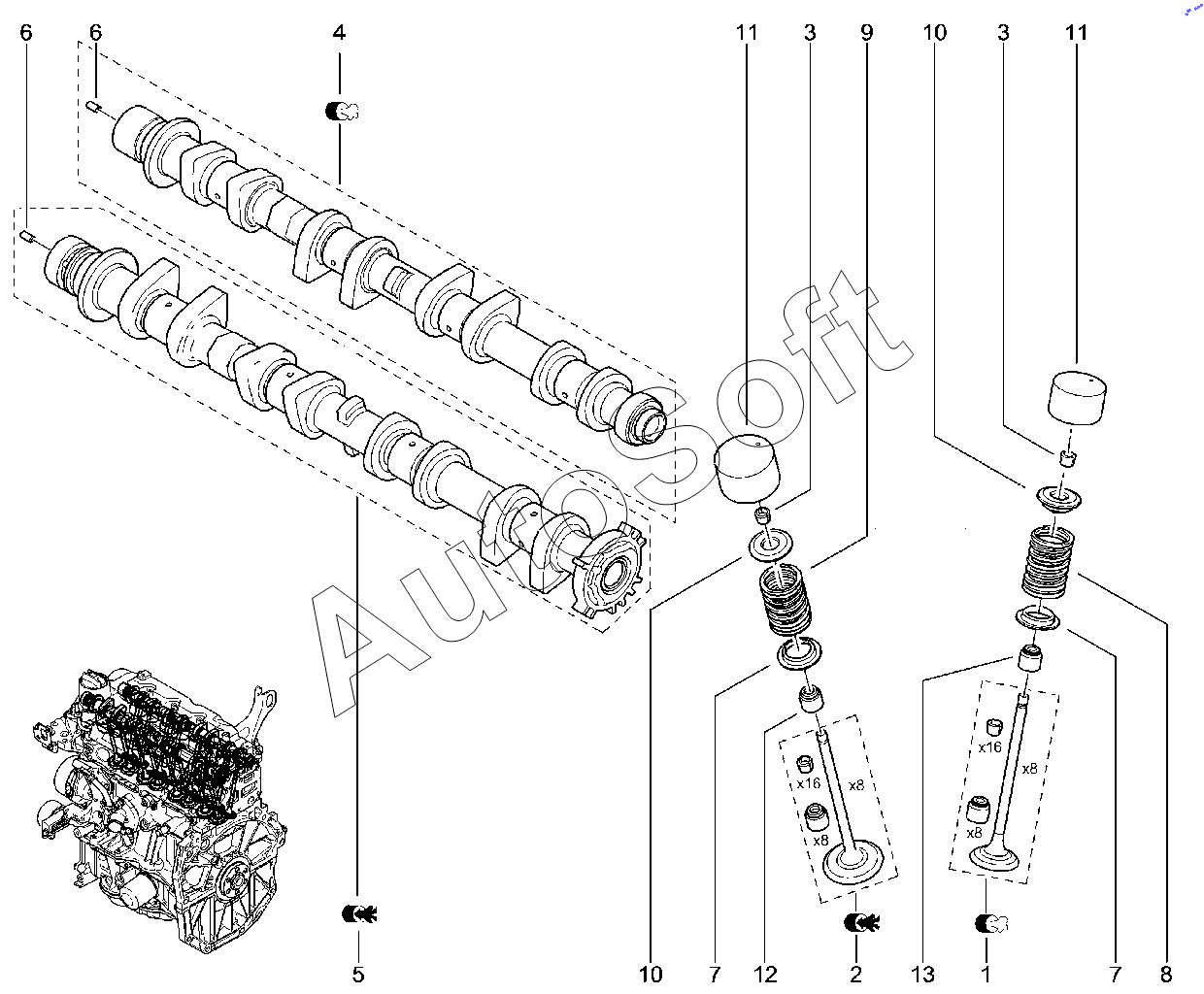 6
6
4
11
3
9
10
3
11
AutoSoft
x16
x8
x8
x16
x8
x8
5
10
7
12
2
13
1
7
8