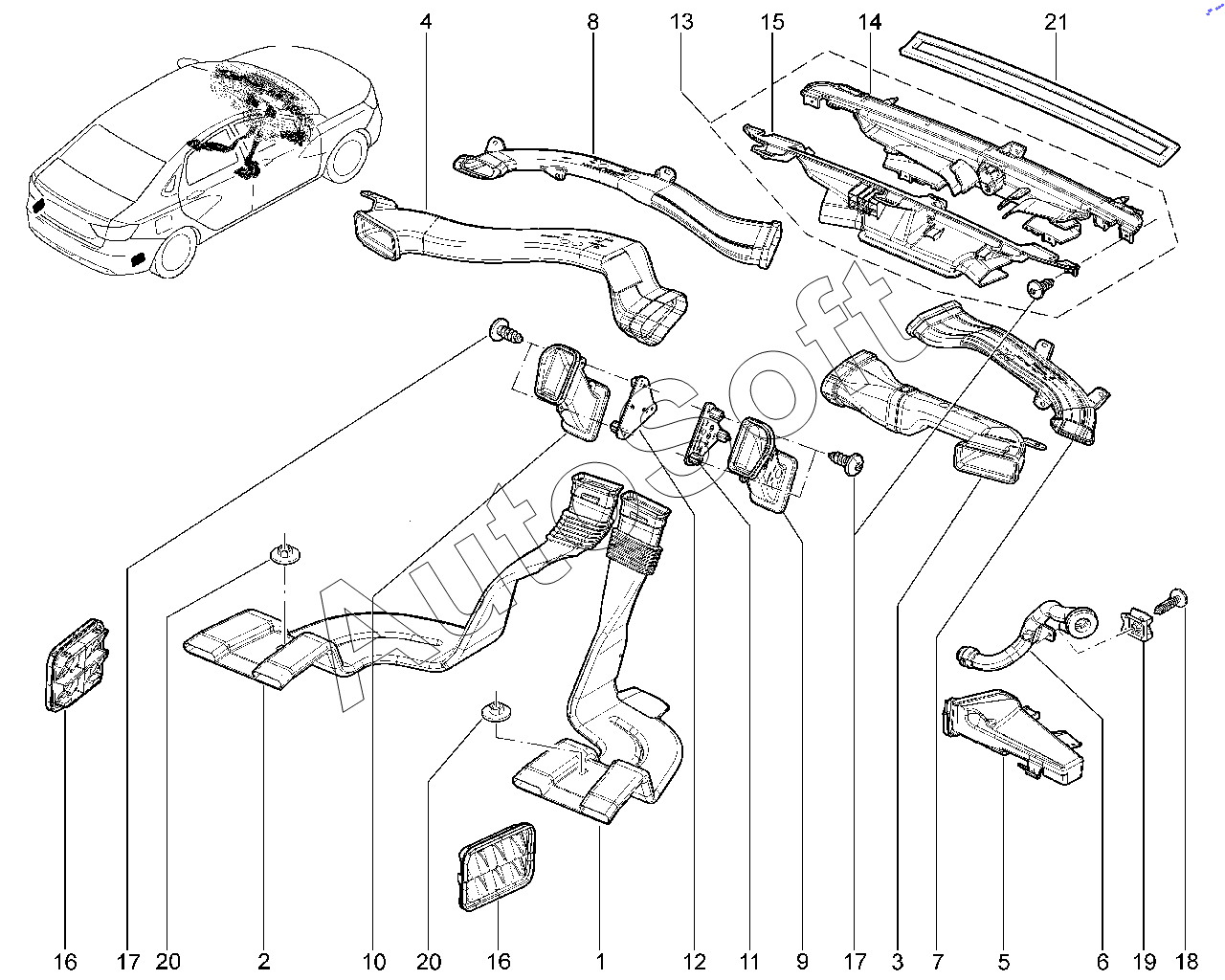 4
8
13
15
14
21

AutoSoft

16
17
20
2
10
20
16
1
12
11
9
17
3
7
5
6
19
18