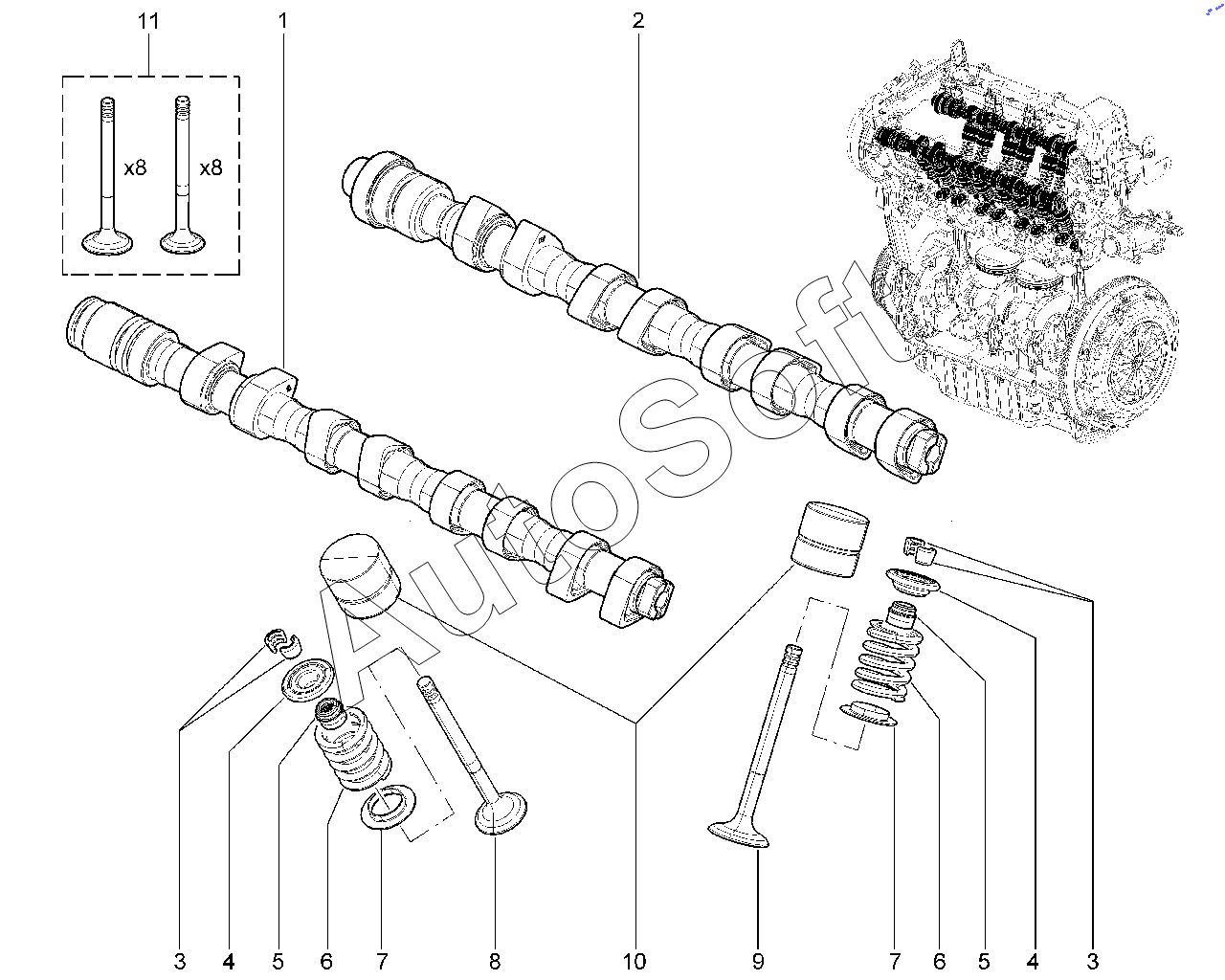 11
1
2
x8
x8
AutoSoft
3
4
5
6
7
8
10
9
7
6
5
4
3