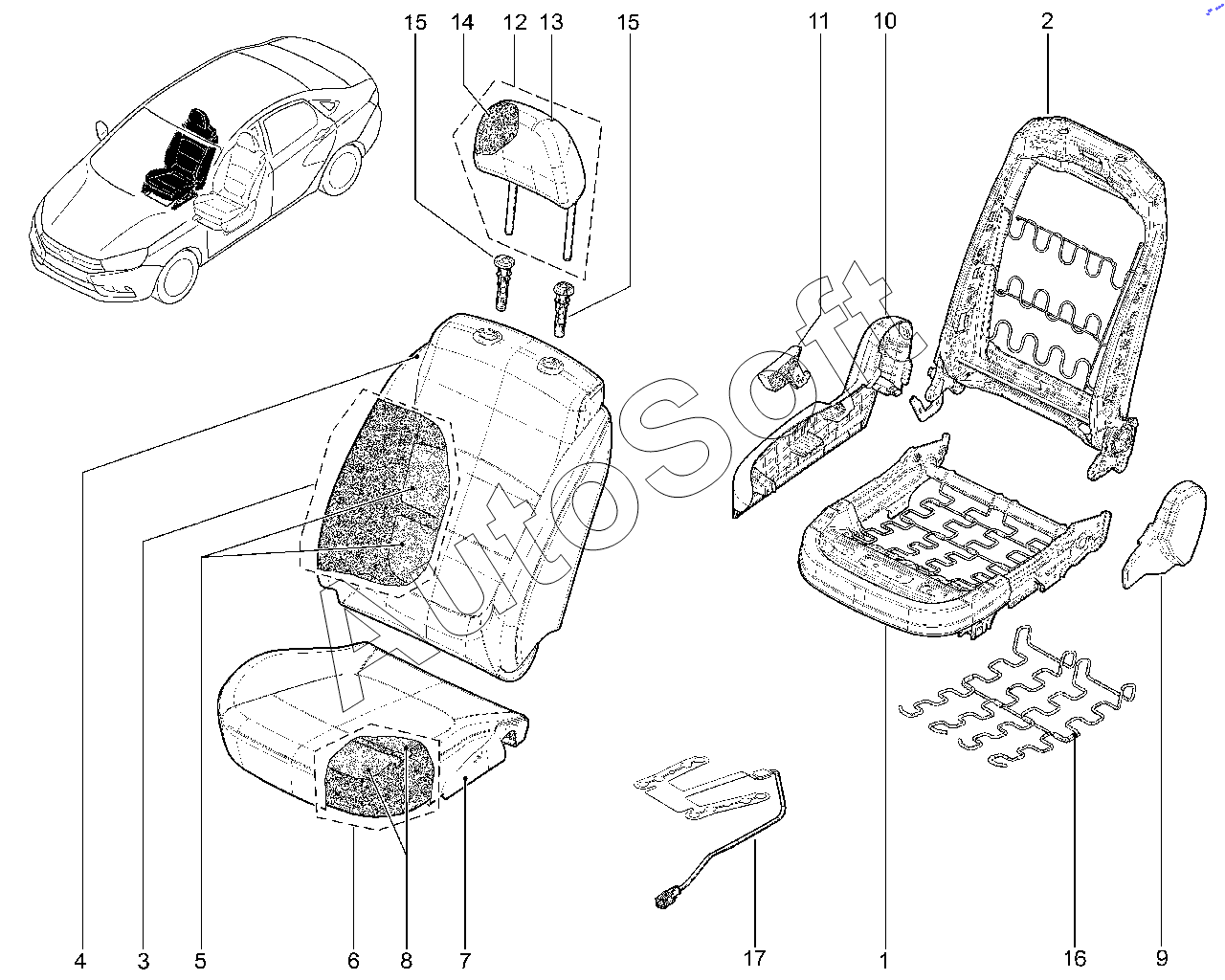 15 14 12 13 15 11 10 2

AutoSoft

4 3 5 6 8 7 17 1 16 9