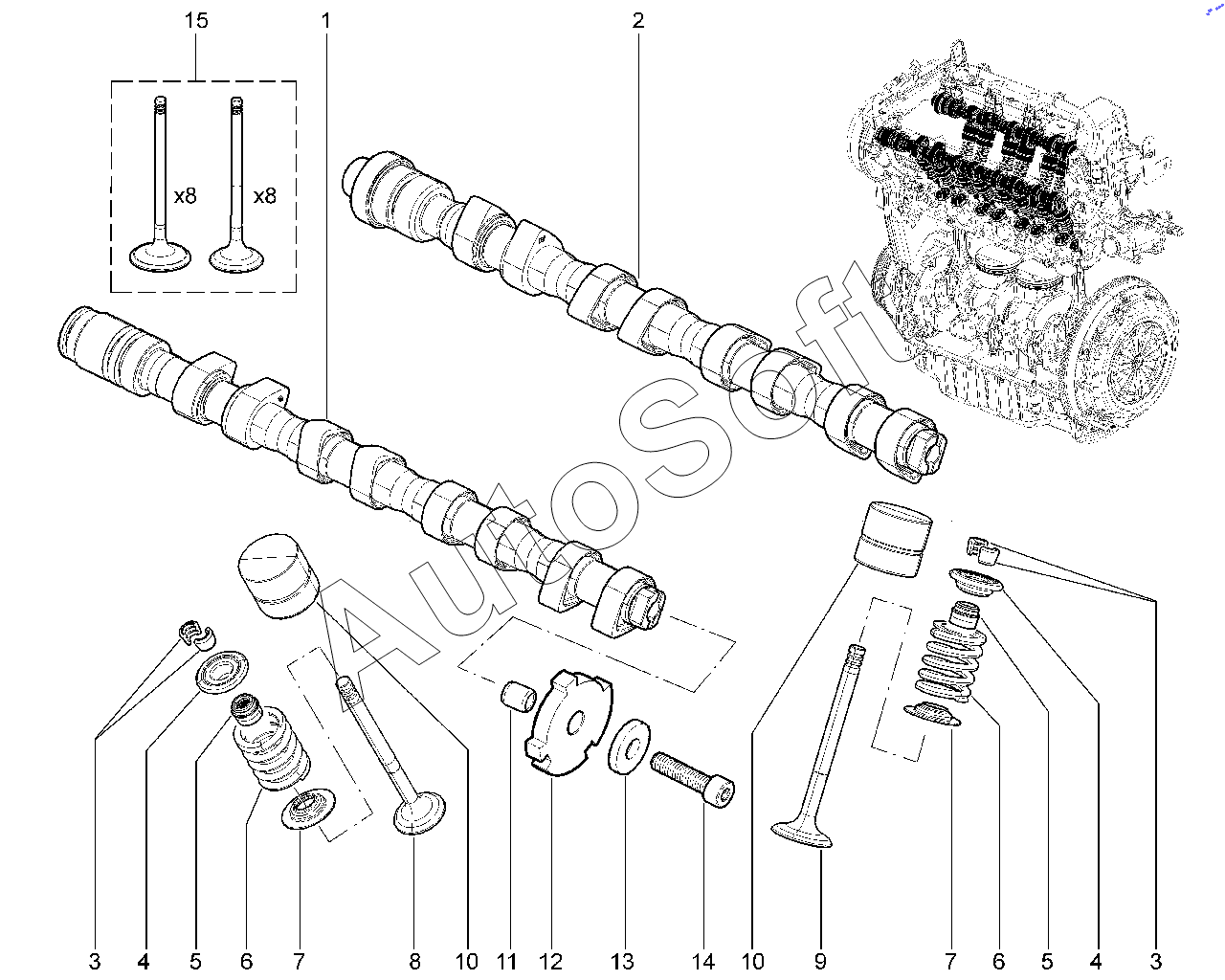 15
1
2
x8
x8
AutoSoft
3
4
5
6
7
8
10
11
12
13
14
10
9
7
6
5
4
3