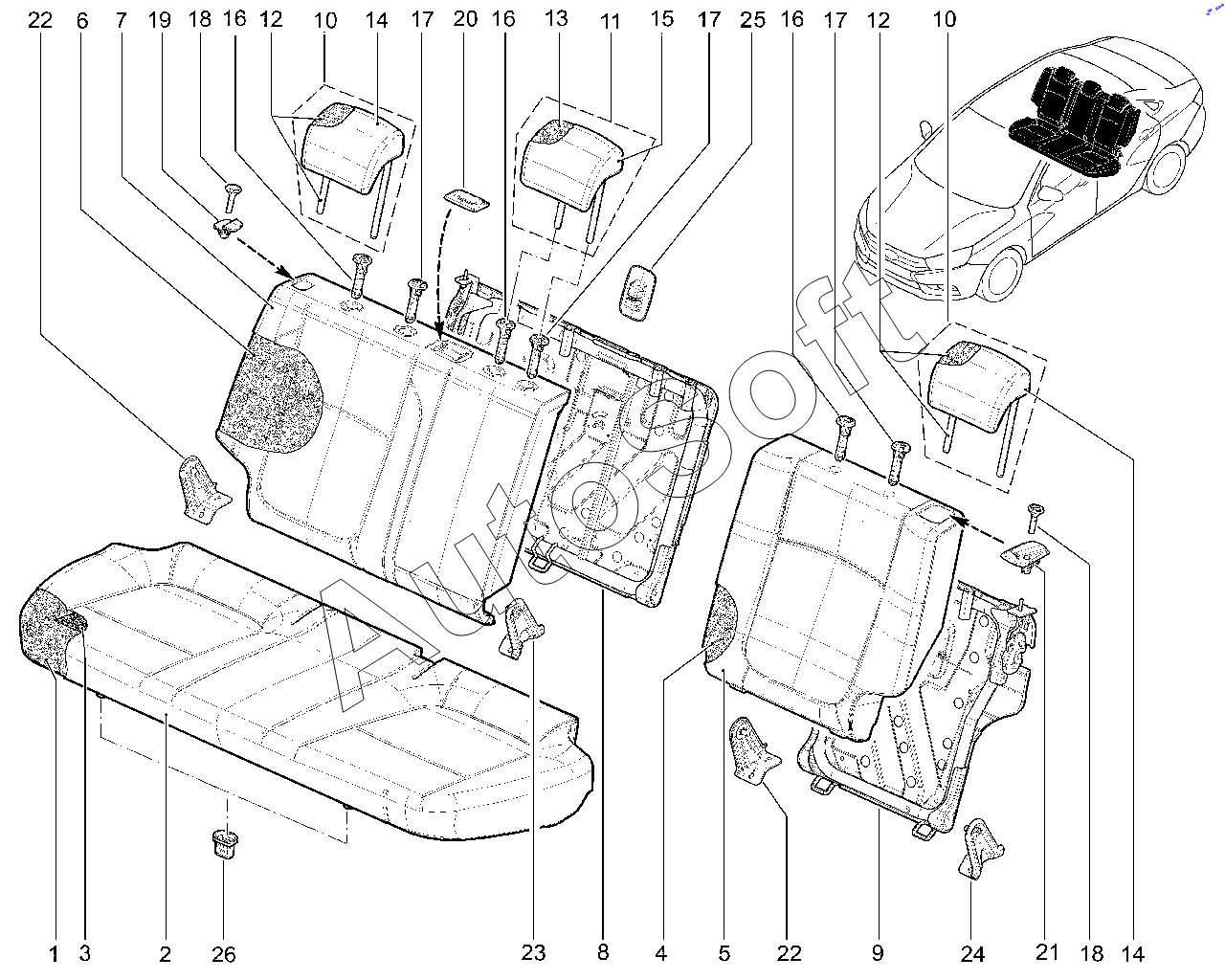 22 6 7 19 18 16 12 10 14 17 20 16 13 11 15 17 25 16 17 12 10

AutoSoft

1 3 2 26 23 8 4 5 22 9 24 21 18 14