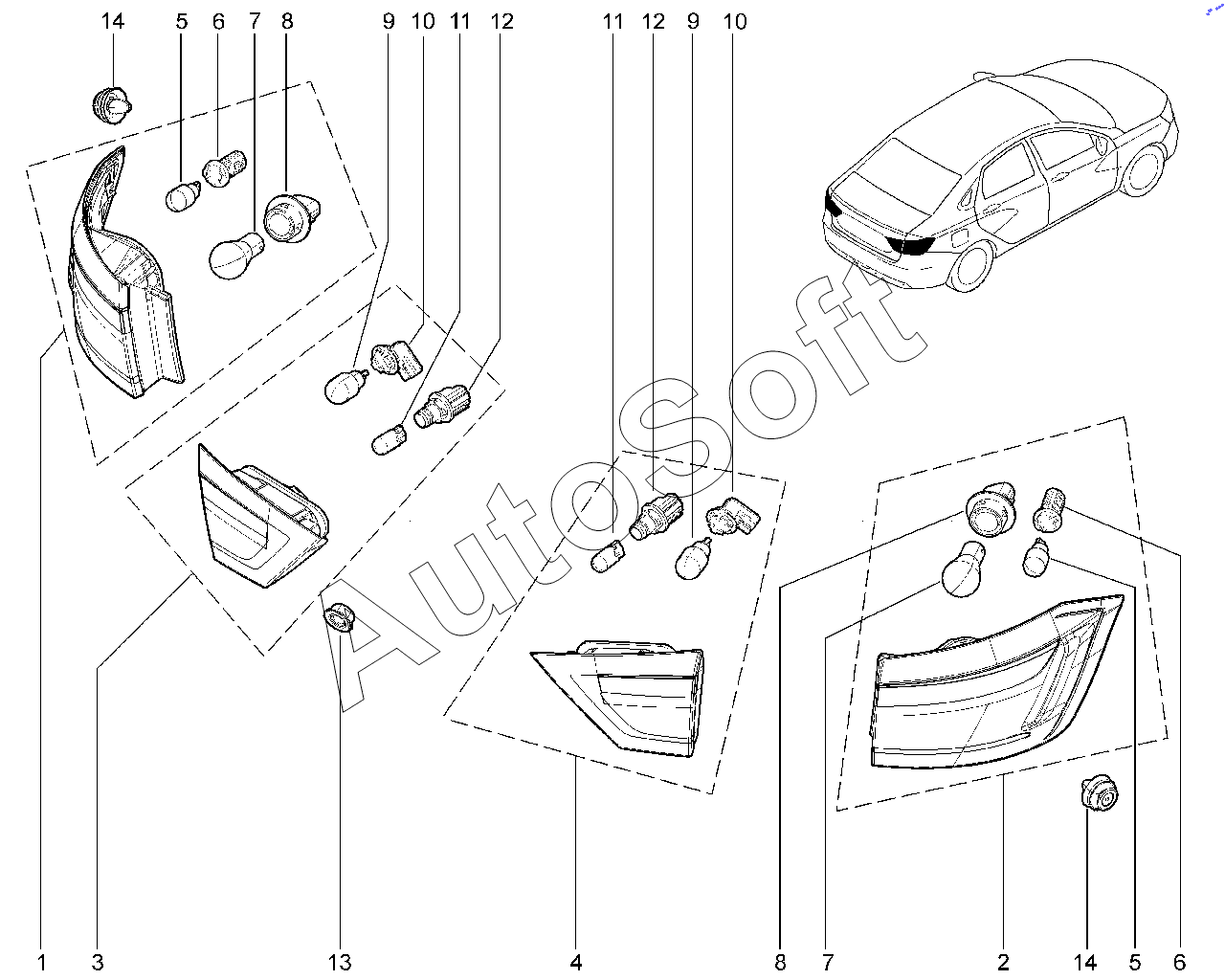 14 5 6 7 8 9 10 11 12 11 12 9 10

AutoSoft

1 3 13 4 8 7 2 14 5 6