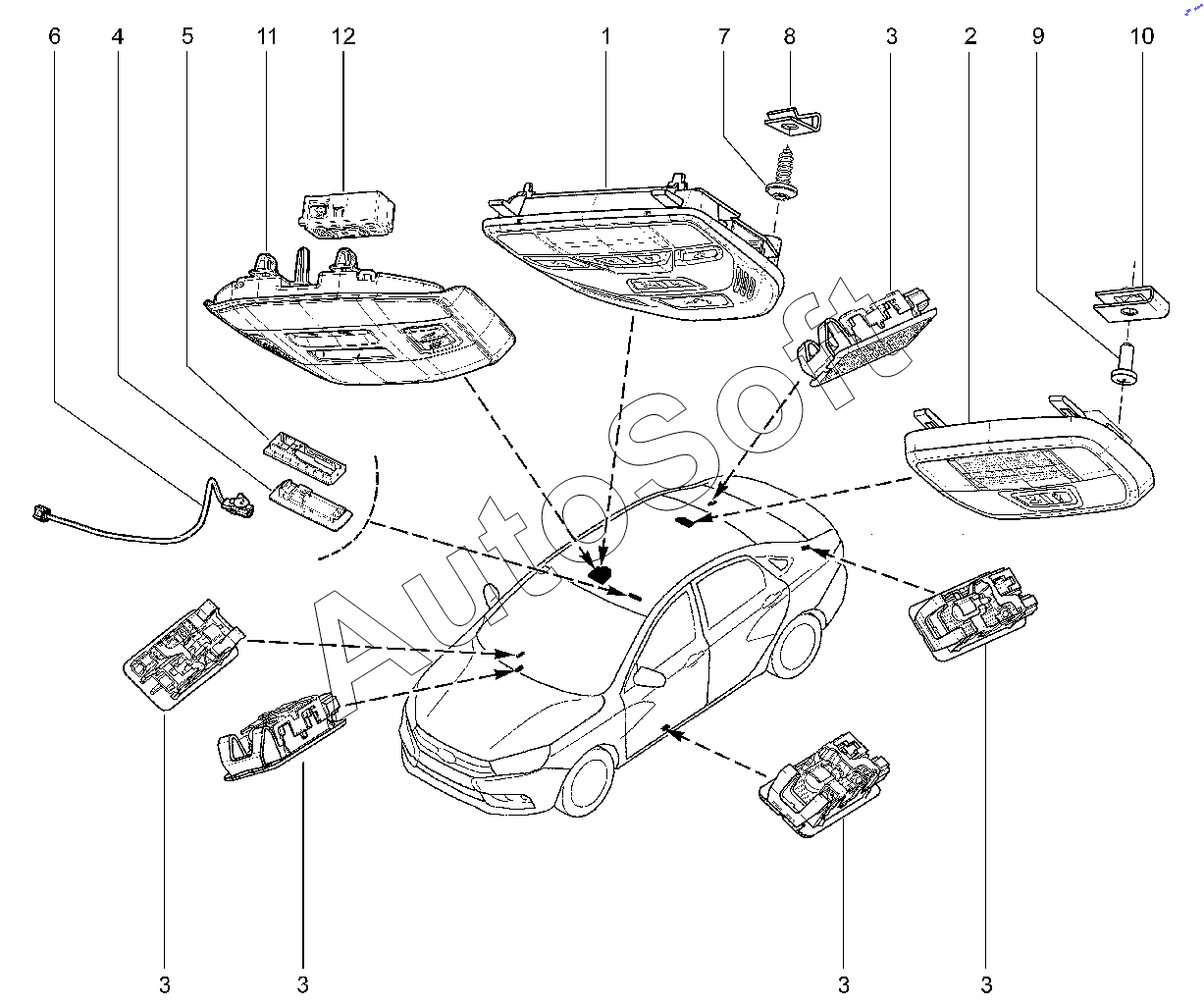 6 4 5 11 12 1 7 8 3 2 9 10

AutoSoft

3 3 3 3