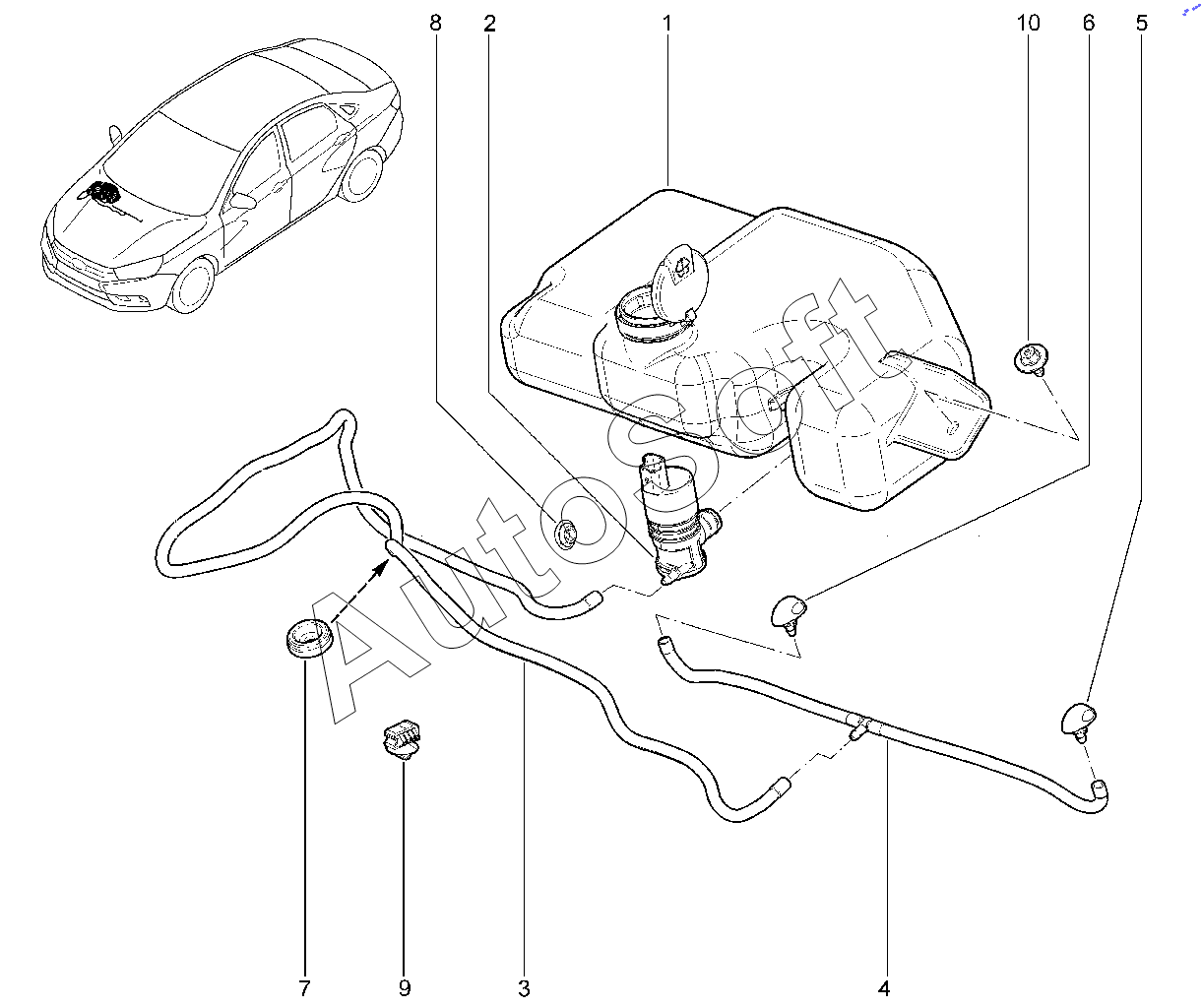 8 2 1 10 6 5

AutoSoft

7 9 3 4