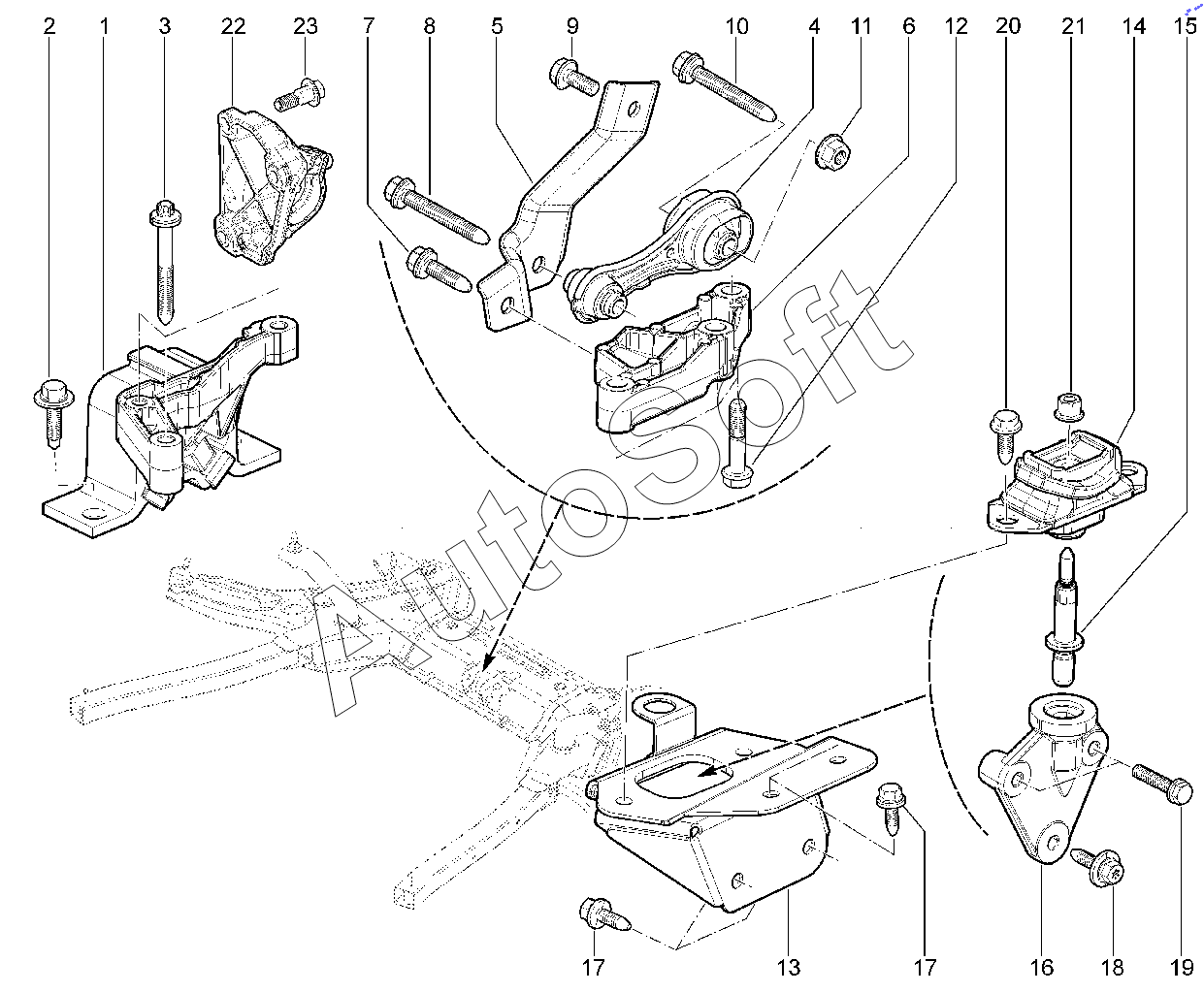 2 1 3 22 23 7 8 5 9 10 4 11 6 12 20 21 14 15

AutoSoft

17 13 17 16 18 19