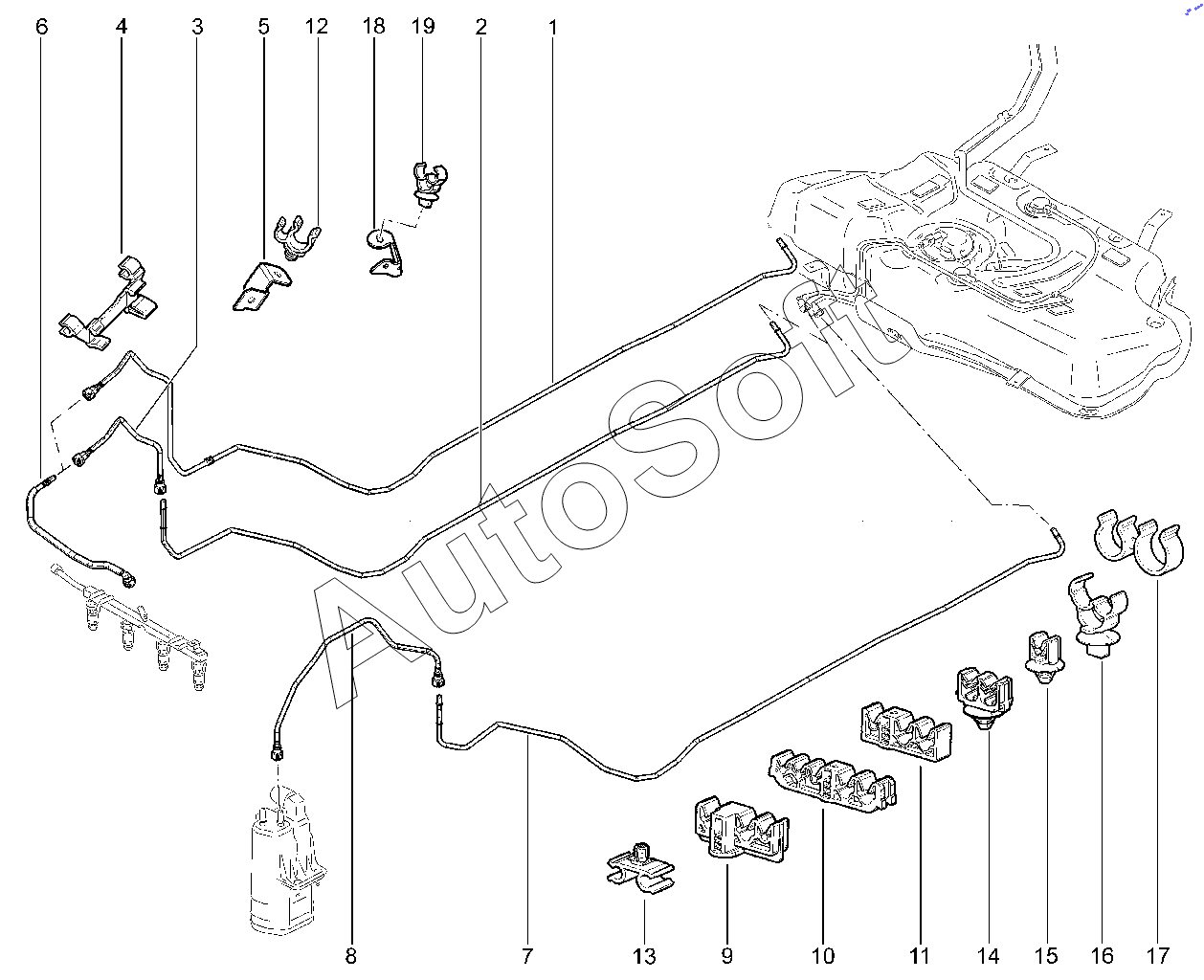 6 4 3 5 12 18 19 2 1

AutoSoft

8 7 13 9 10 11 14 15 16 17