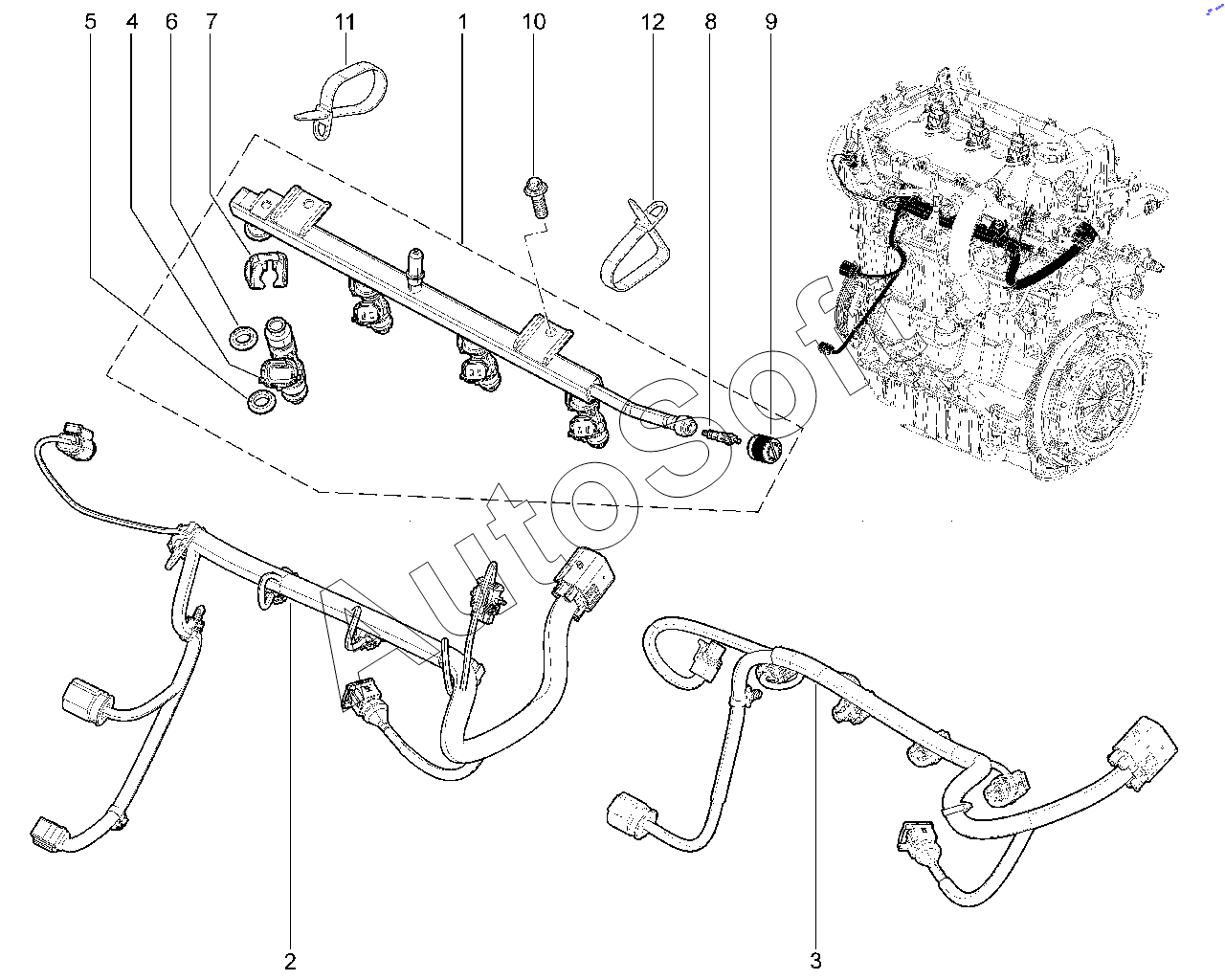 5 4 6 7 11 1 10 12 8 9

AutoSoft

2 3