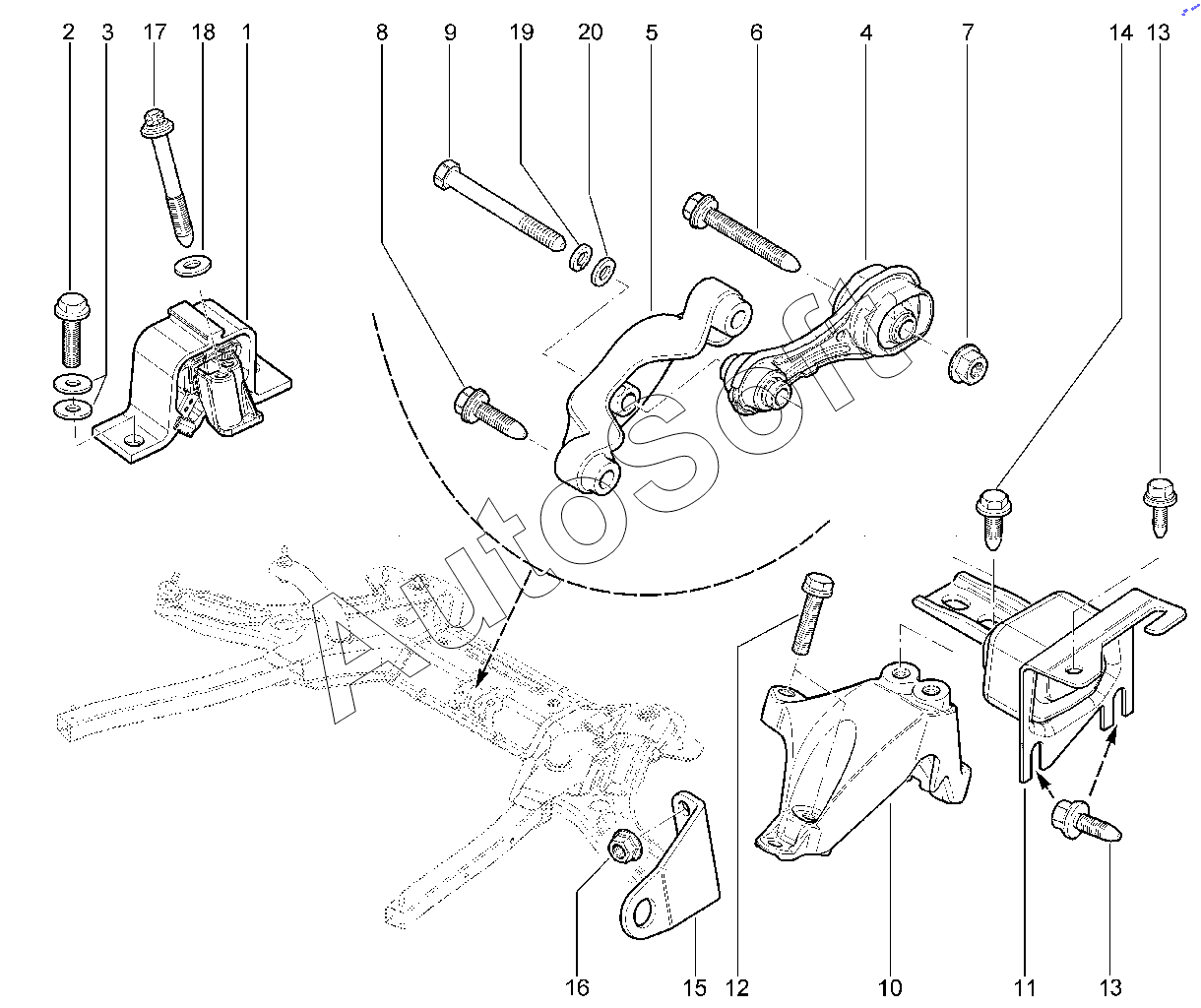 2 3 17 18 1 8 9 19 20 5 6 4 7 14 13

AutoSoft

16 15 12 10 11 13