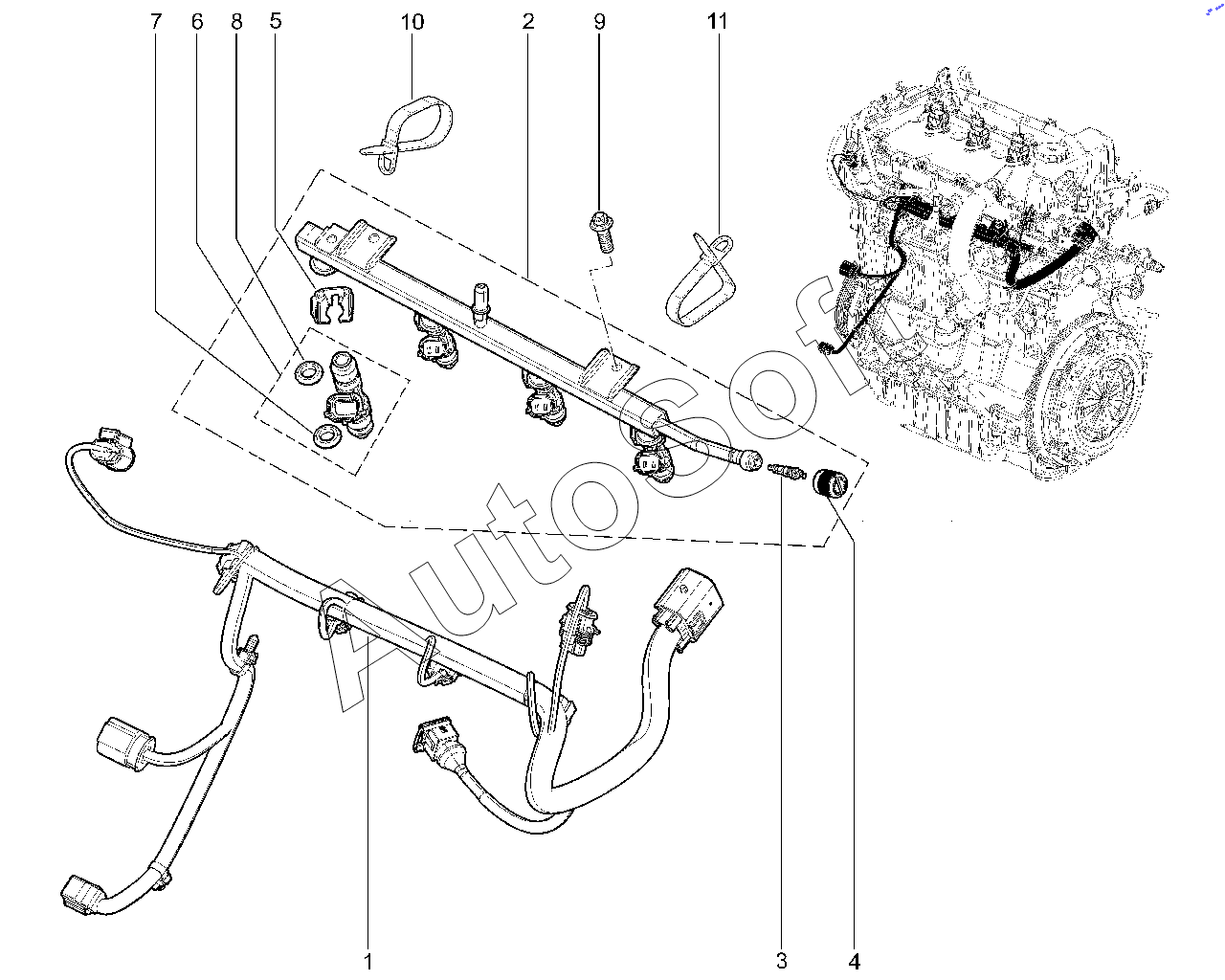 7
6
8
5
10
2
9
11
AutoSoft
1
3
4