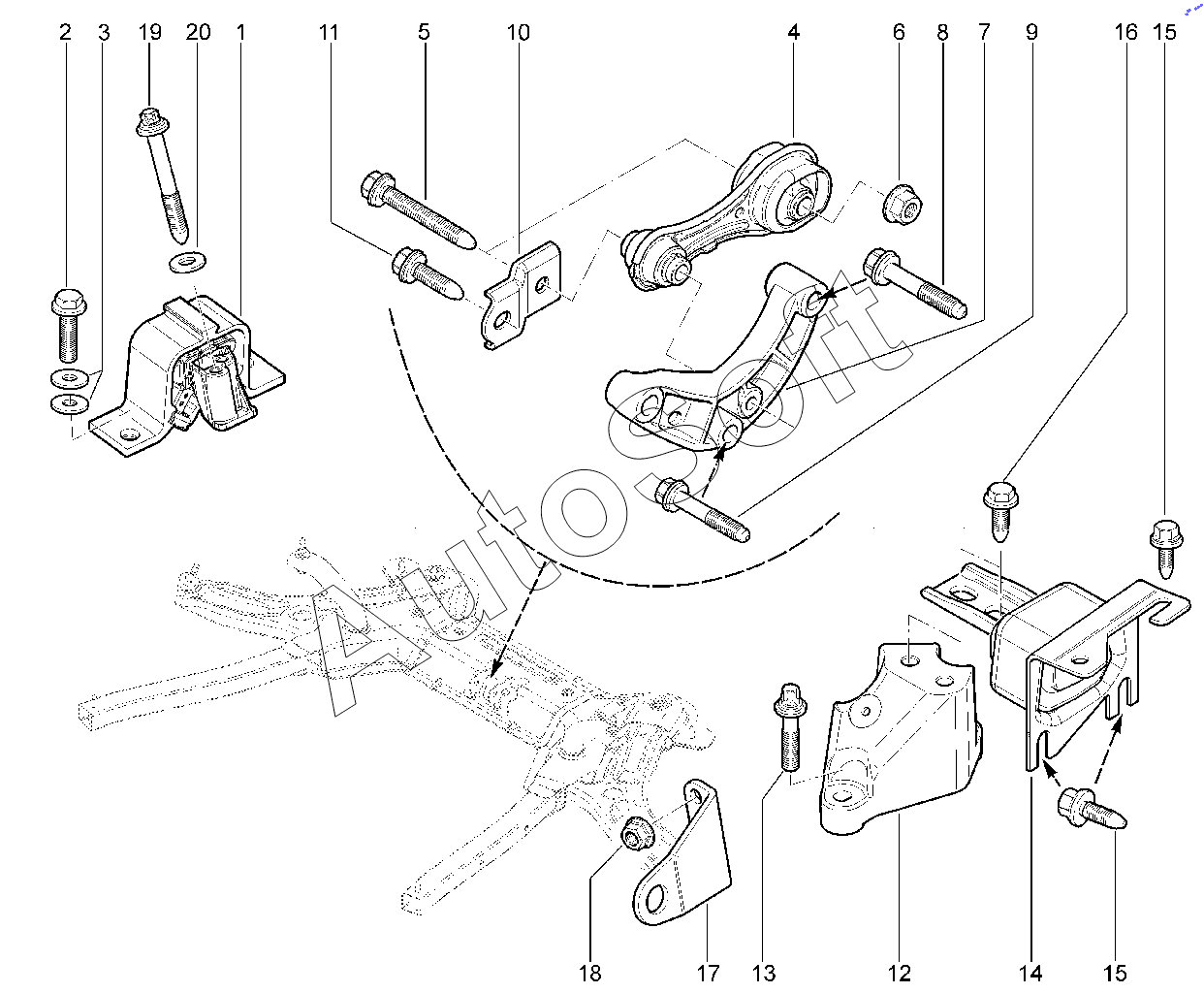 2 3 19 20 1 11 5 10 4 6 8 7 9 16 15

AutoSoft

18 17 13 12 14 15