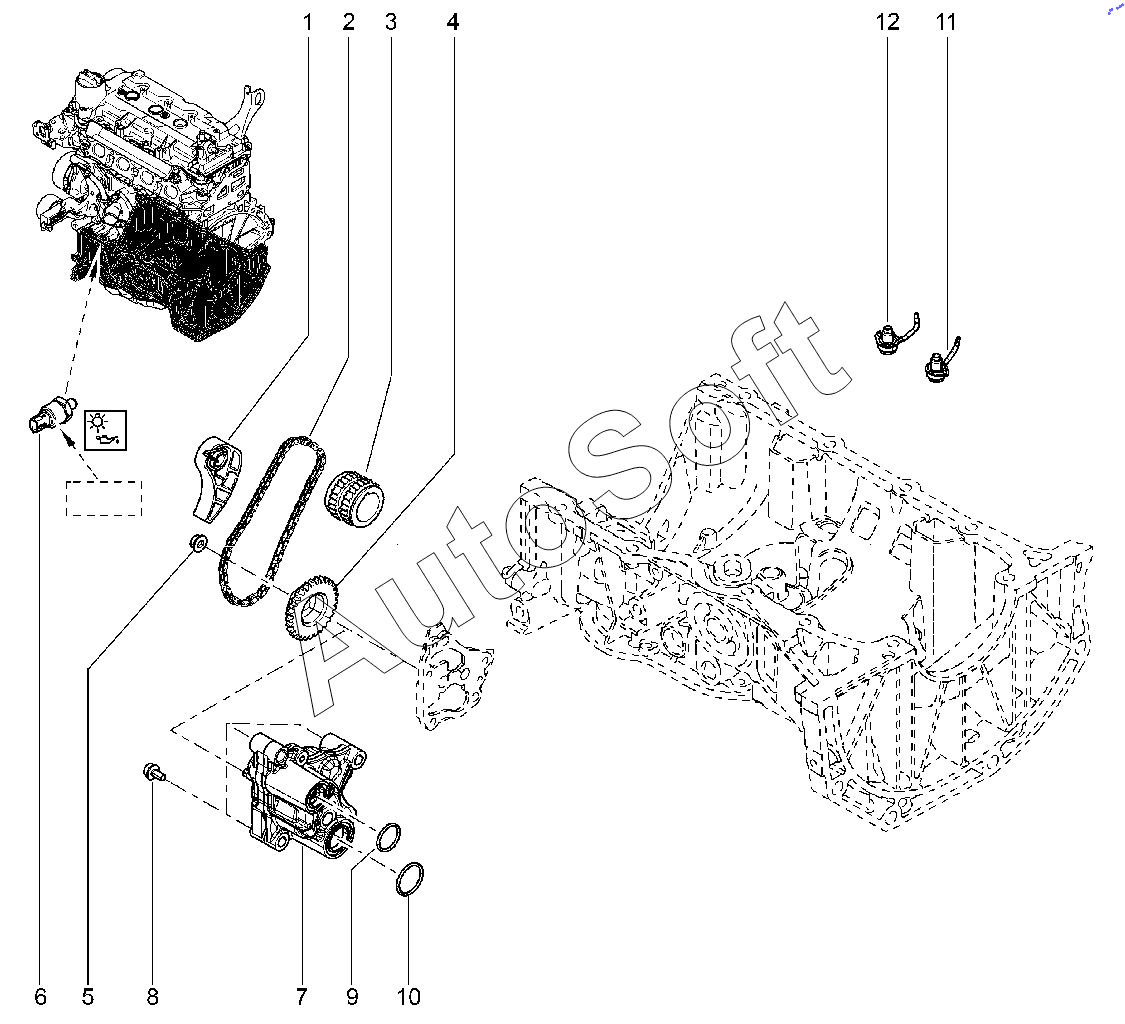 1 2 3 4

12 11

AutoSoft

6 5 8 7 9 10