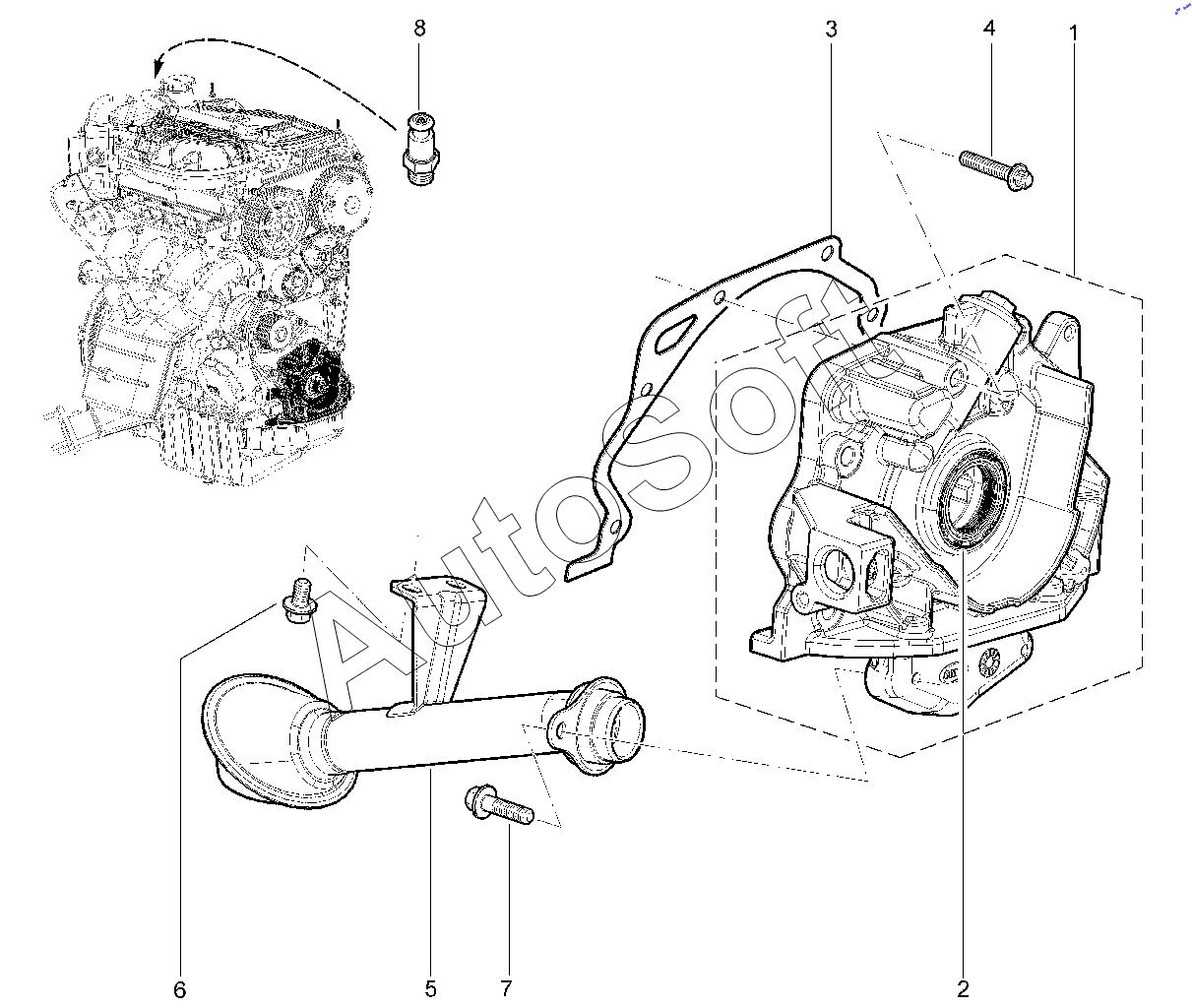 8
3
4
1
AutoSoft
6
5
7
2