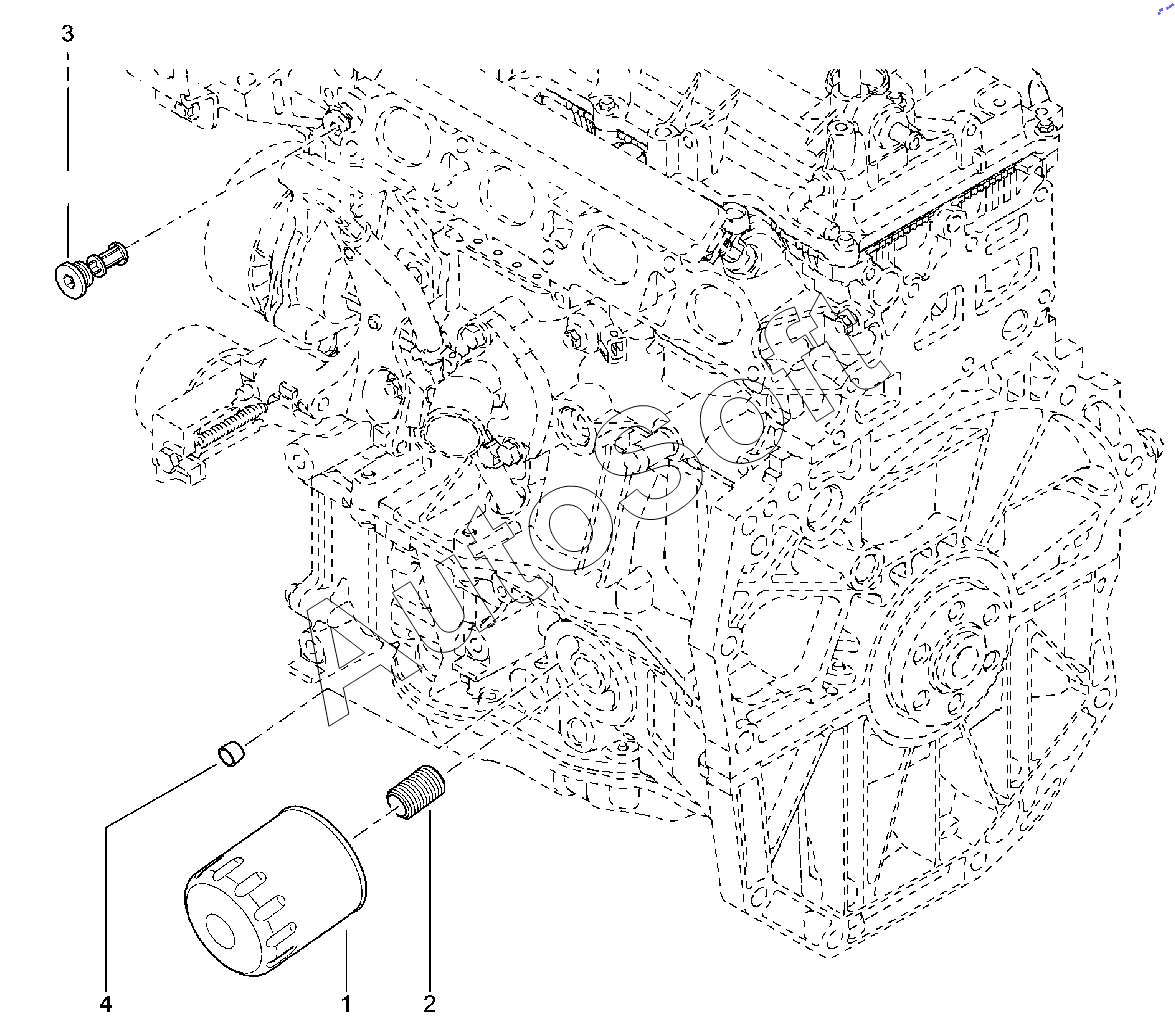 3

AutoSoft

4
1
2