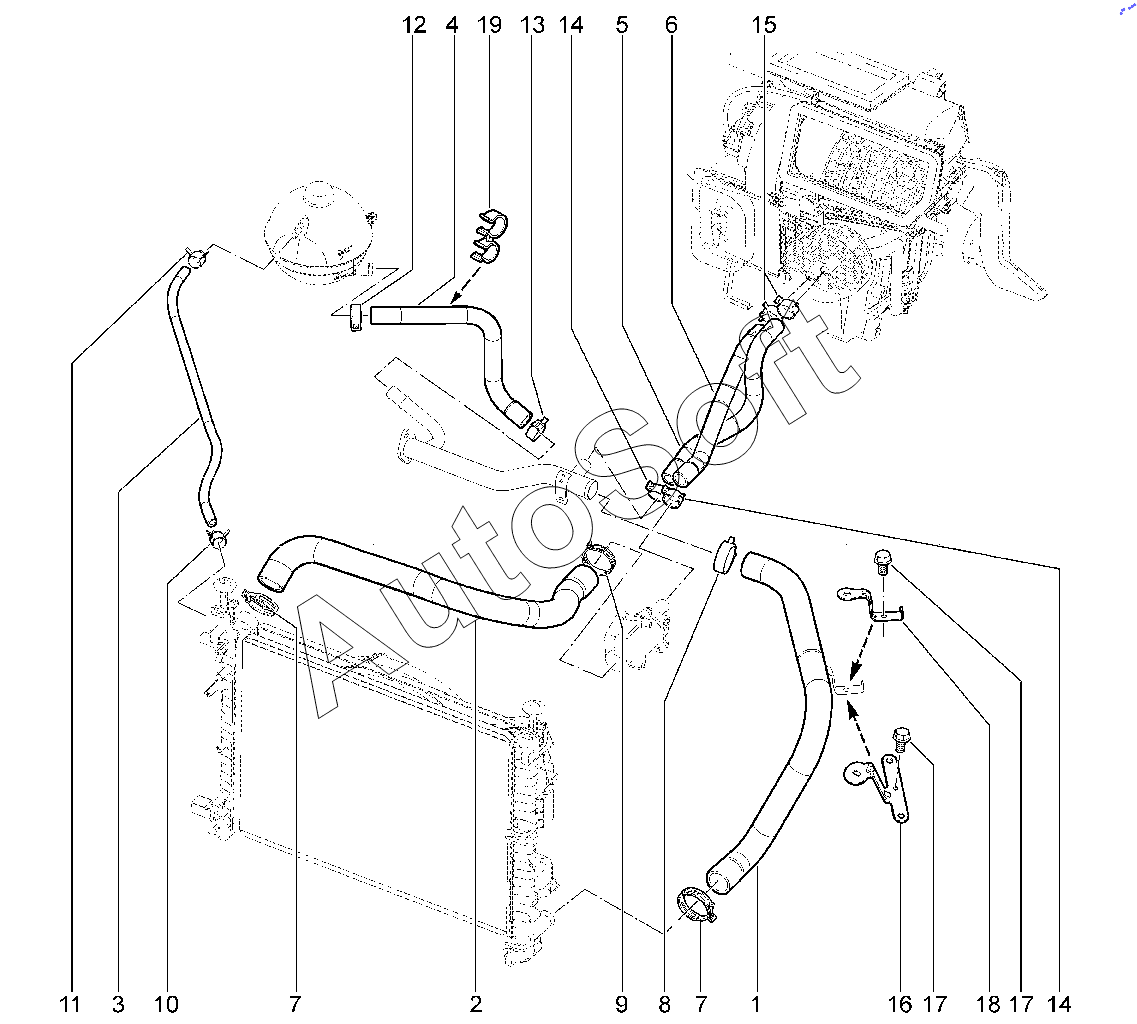 12 4 19 13 14 5 6 15

AutoSoft

11 3 10 7 2 9 8 7 1 16 17 18 17 14