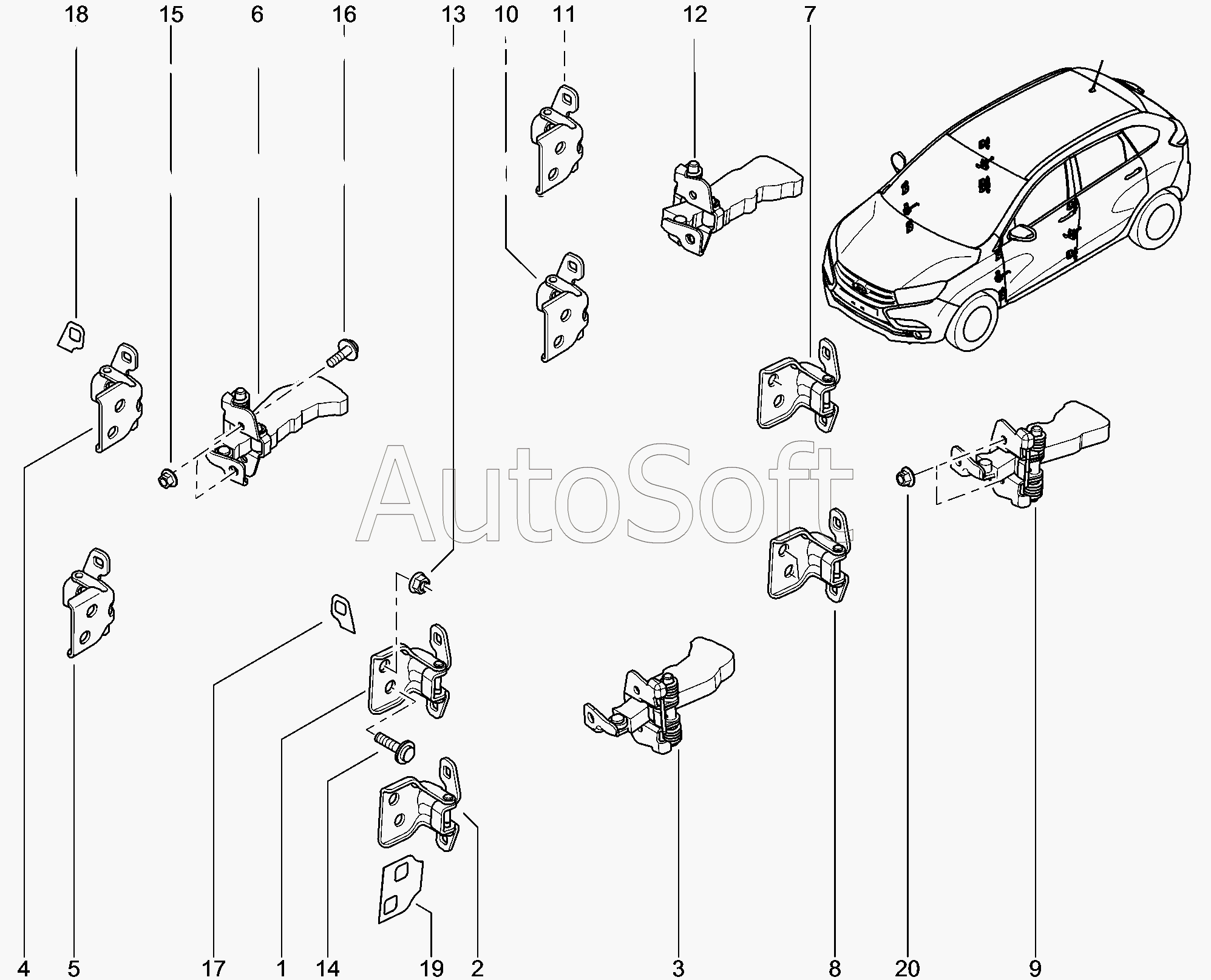 18 15 6 16 13 10 11 12 7

AutoSoft

4 5 17 1 14 19 2 3 8 20 9