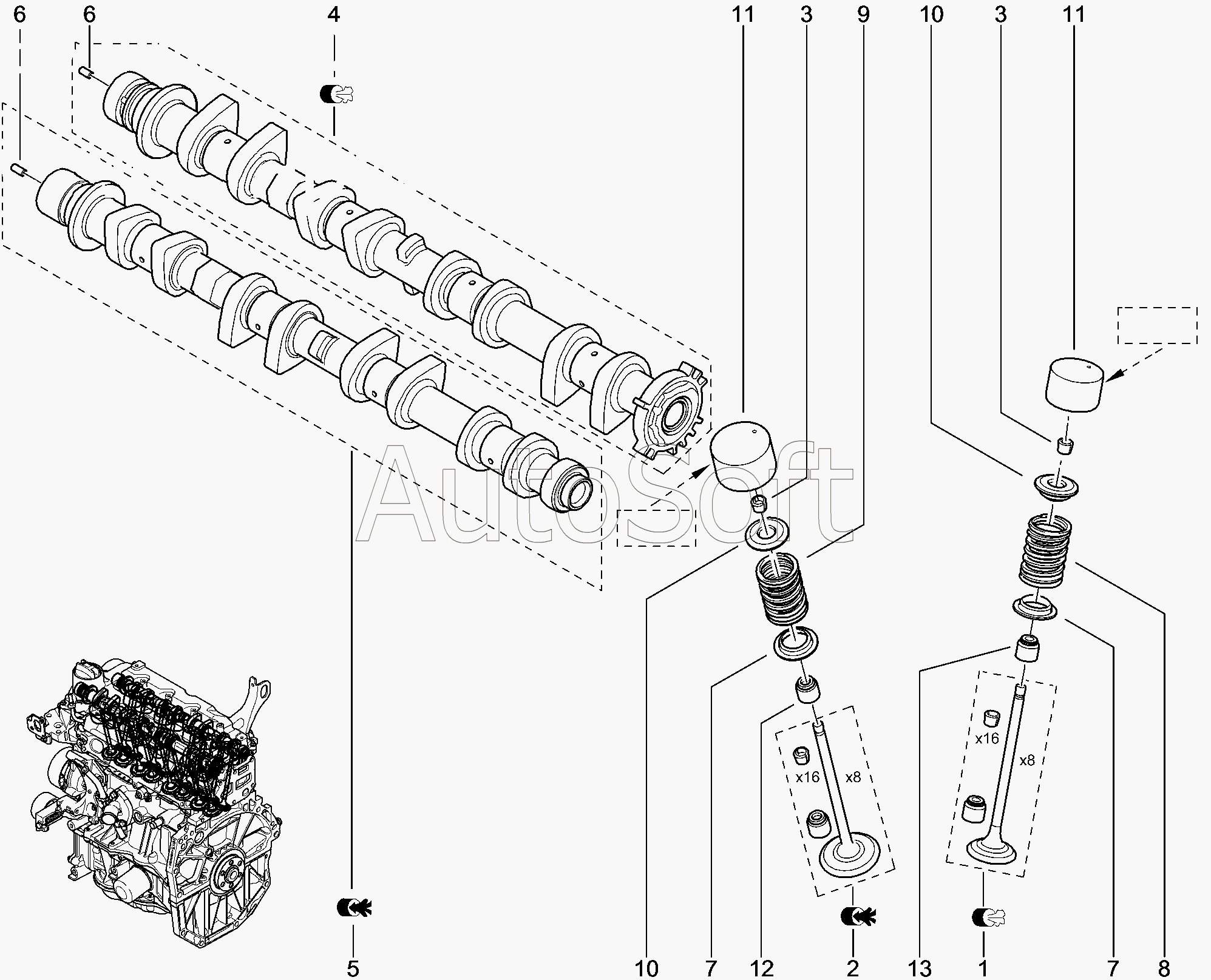 6
6
4
11
3
9
10
3
11

AutoSoft

x16
x8
x16
x8

5
10
7
12
2
13
1
7
8