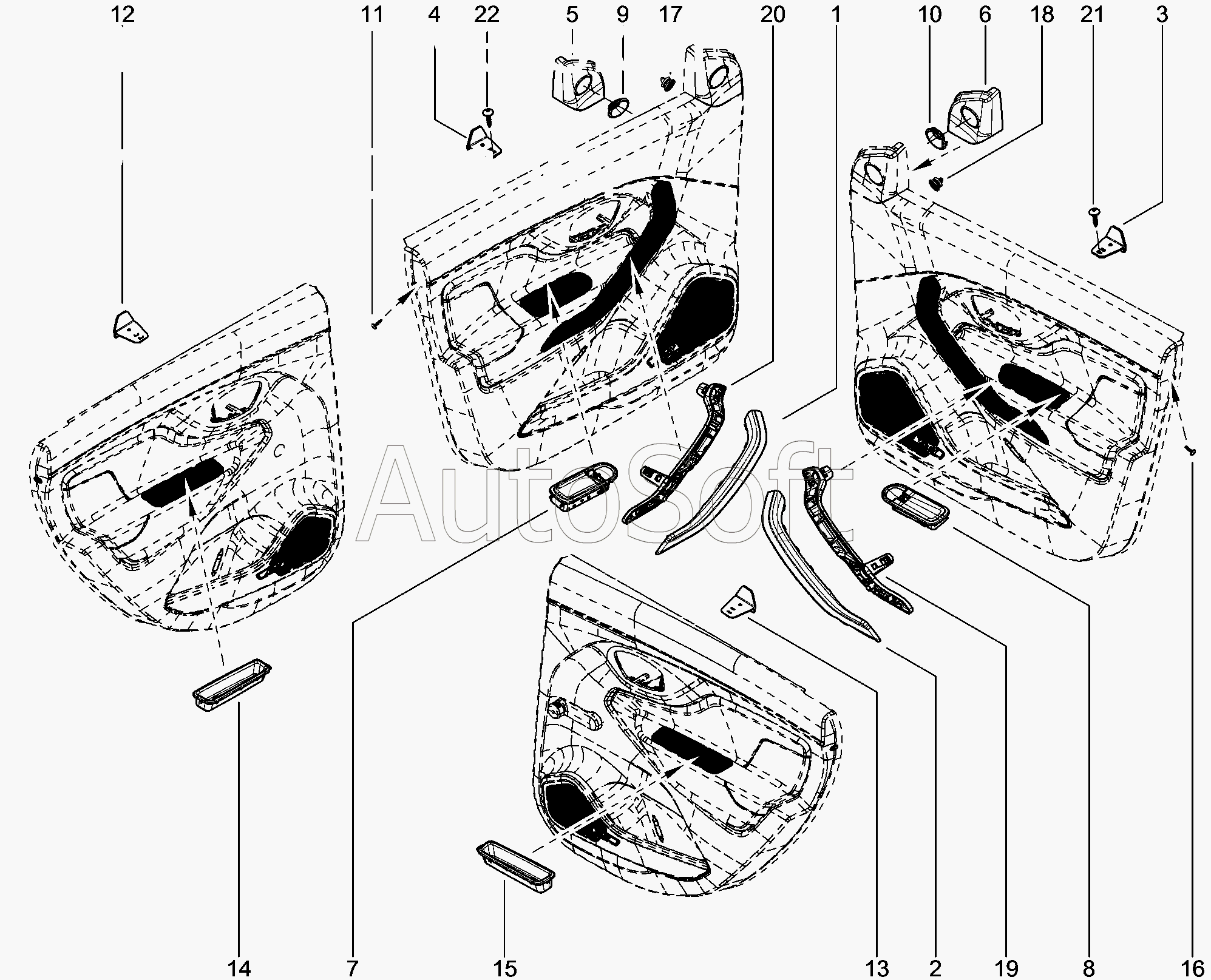 12 11 4 22 5 9 17 20 1 10 6 18 21 3

AutoSoft

14 7 15 13 2 19 8 16