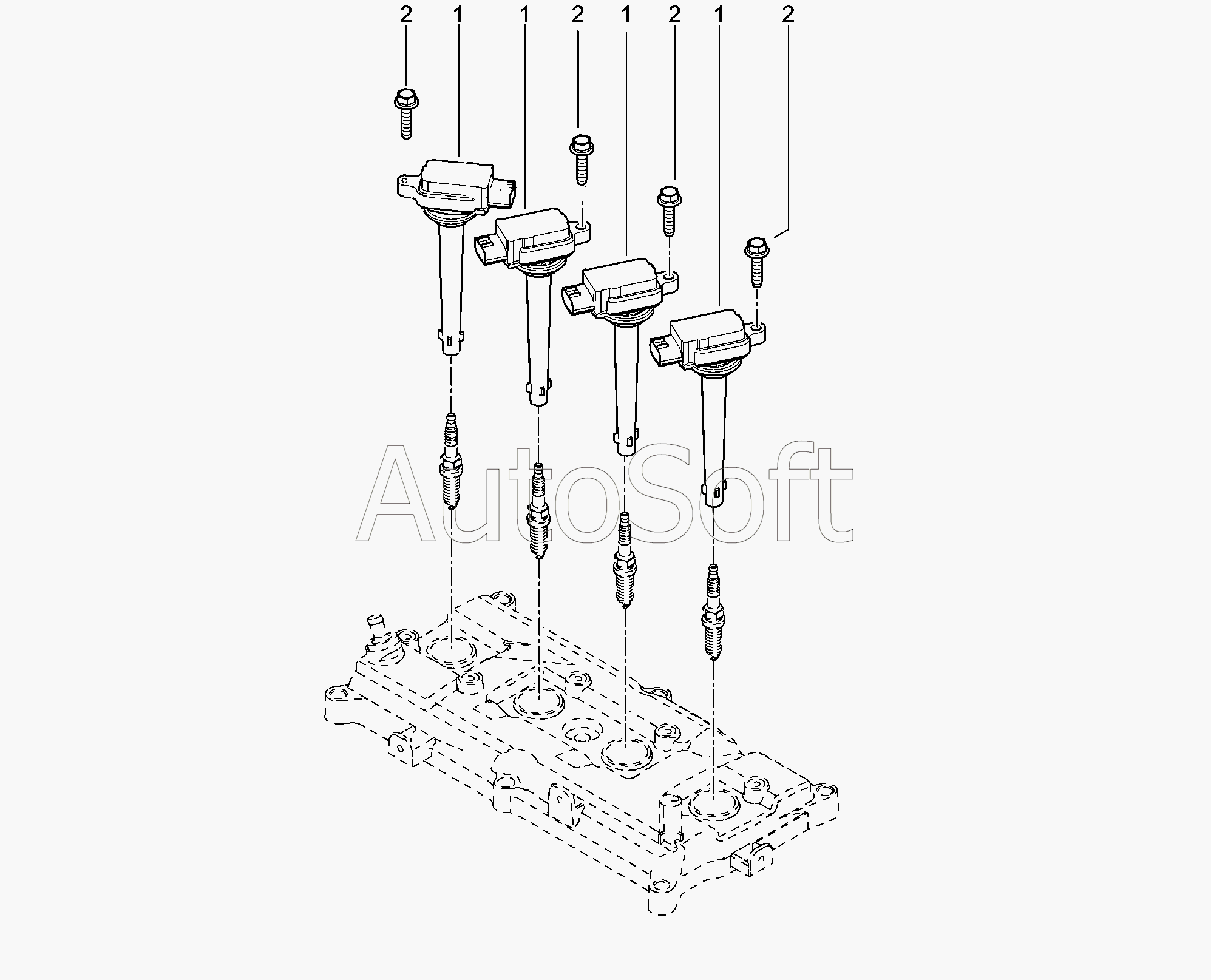 2 1 1 2 1 2 1 2

AutoSoft