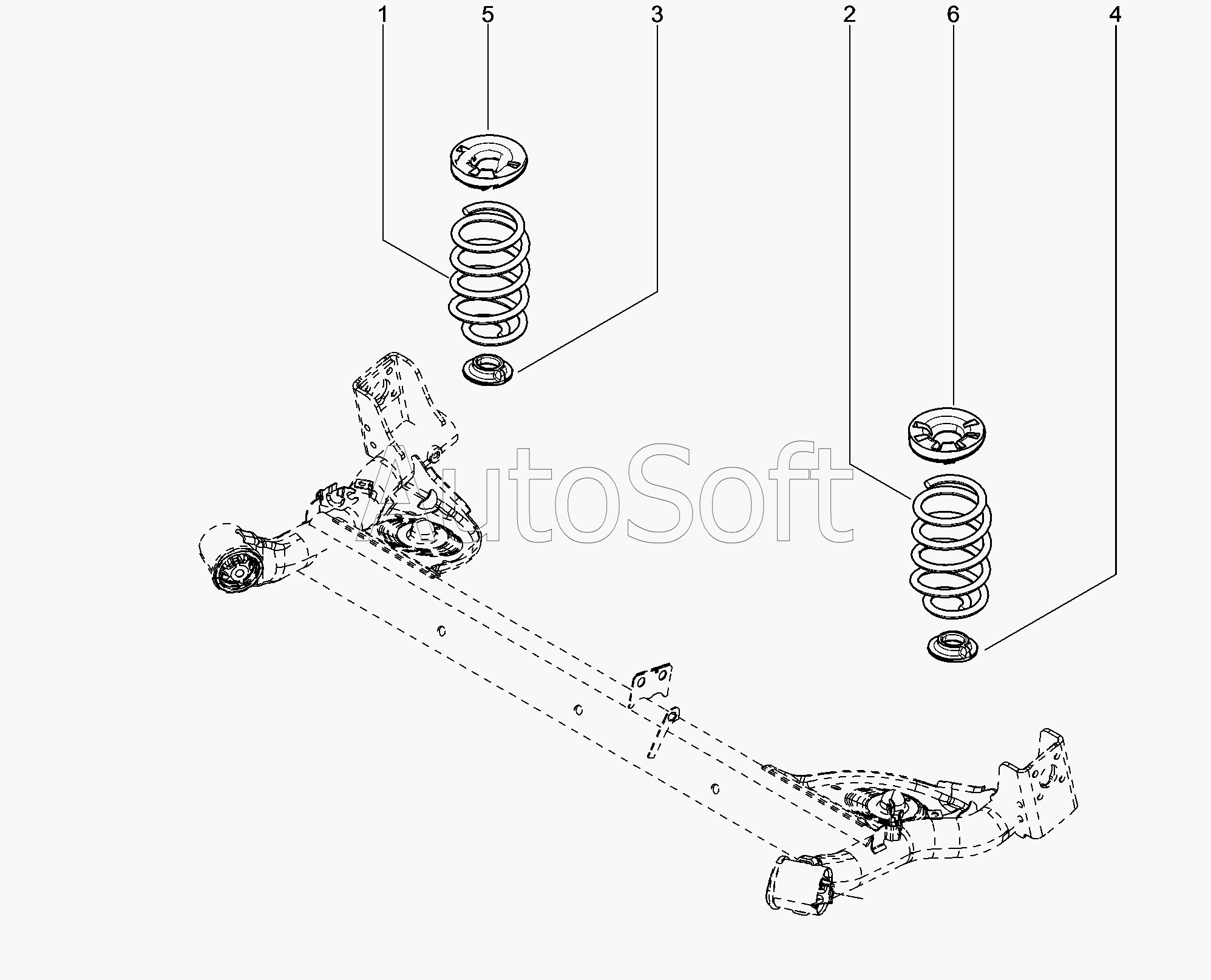 1 5 3 2 6 4

AutoSoft