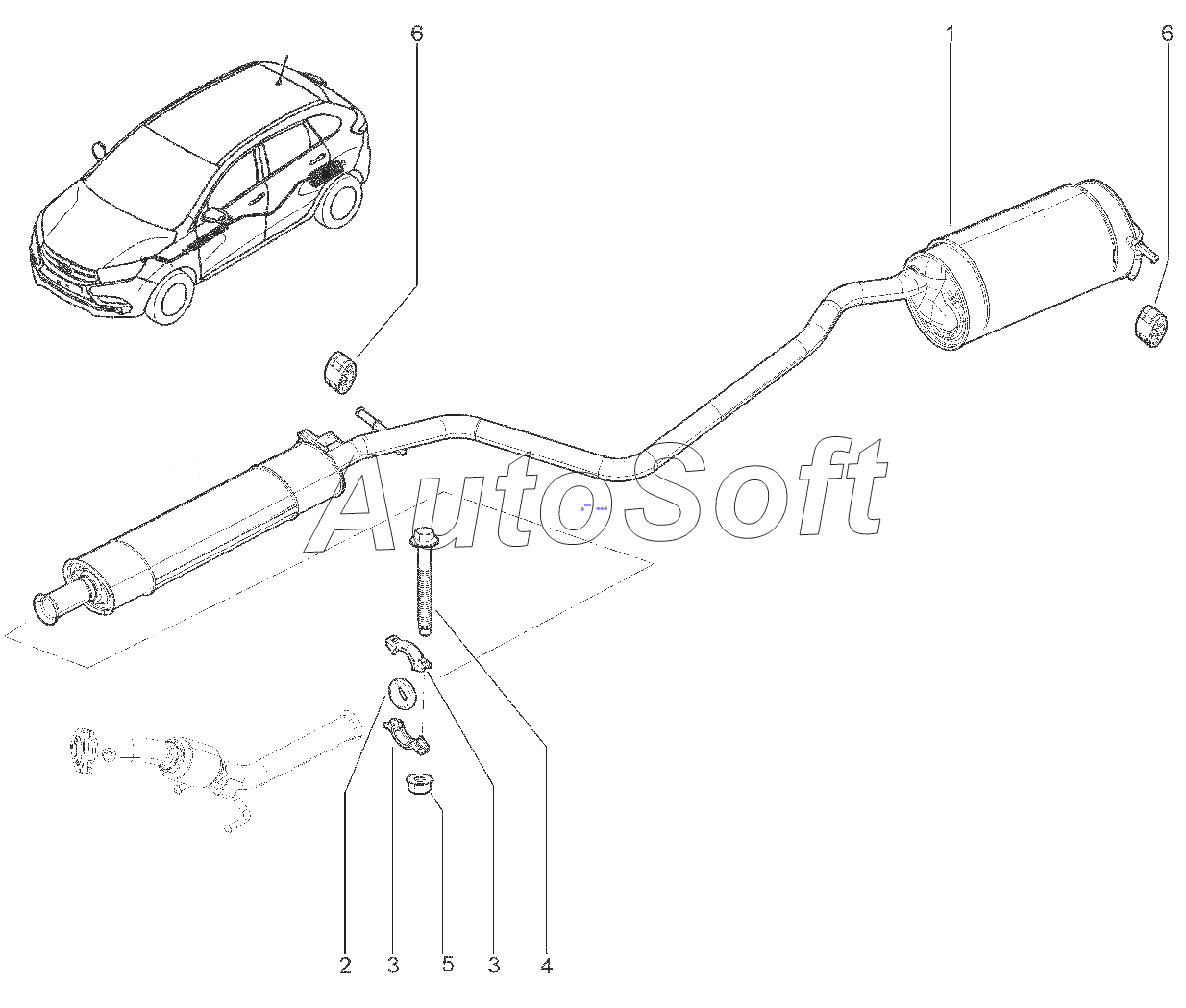 6
1
6
AutoSoft
2
3
5
3
4