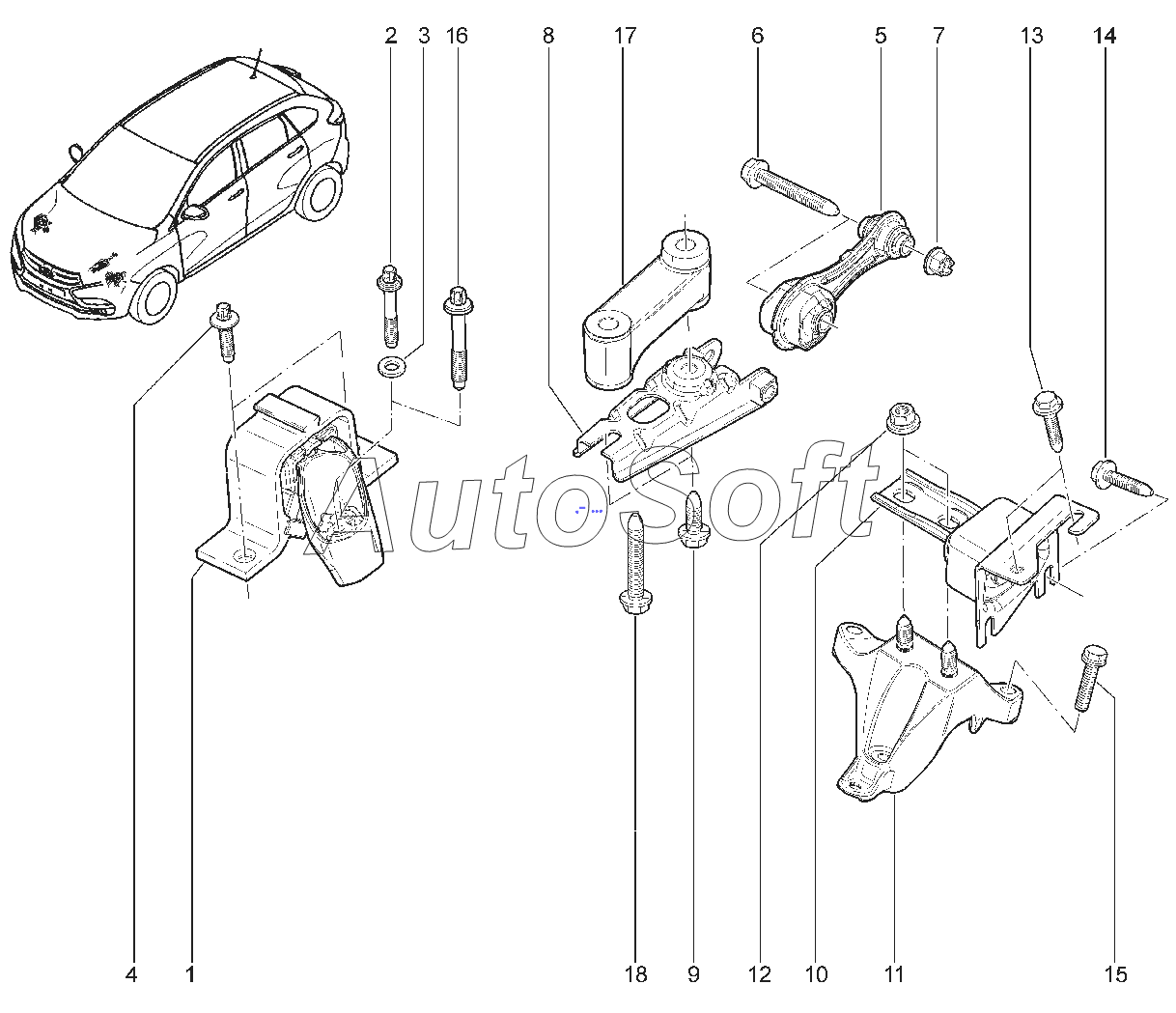 2 3 16 8 17 6 5 7 13 14

AutoSoft

4 1 18 9 12 10 11 15