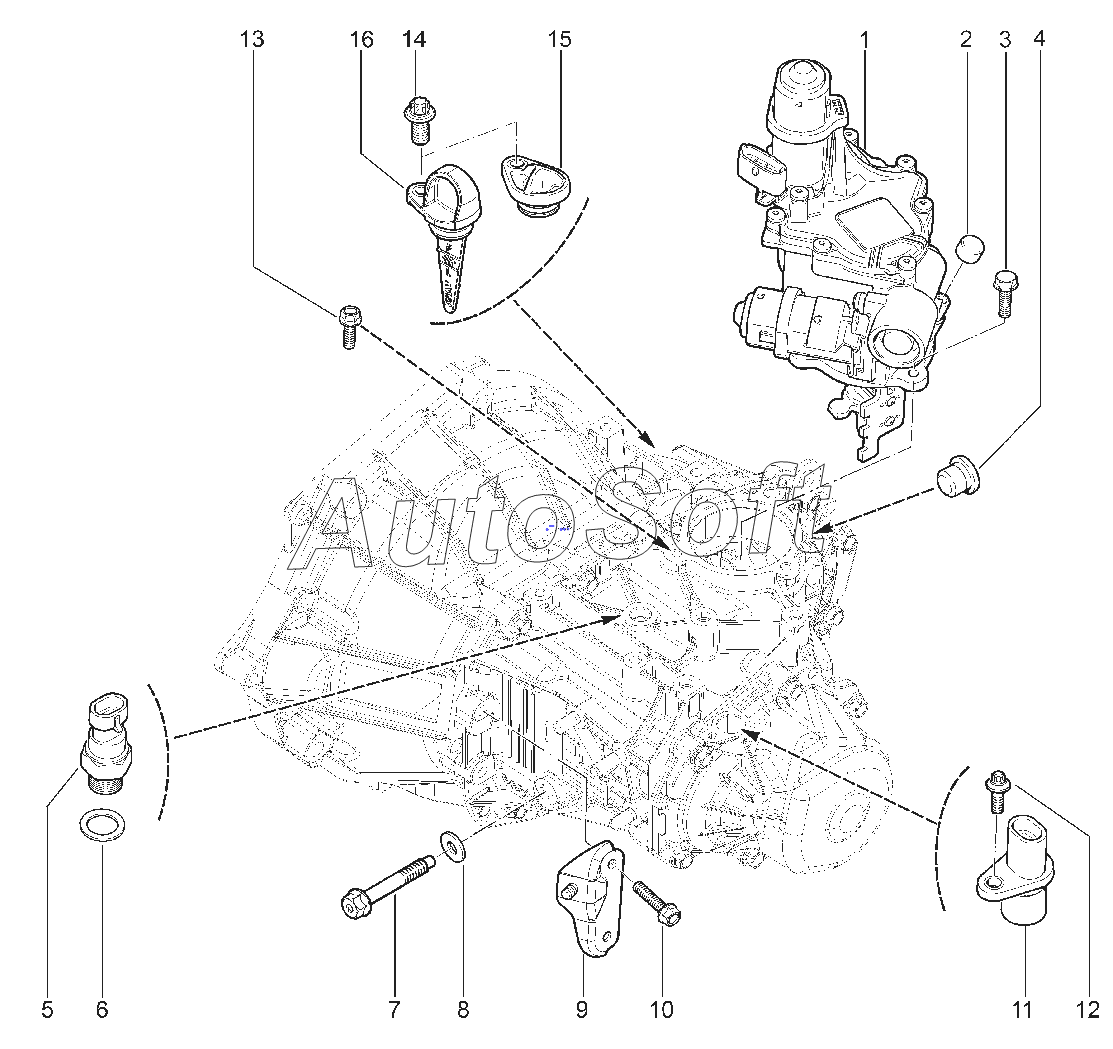 13
16
14
15
1
2
3
4
AutoSoft
5
6
7
8
9
10
11
12