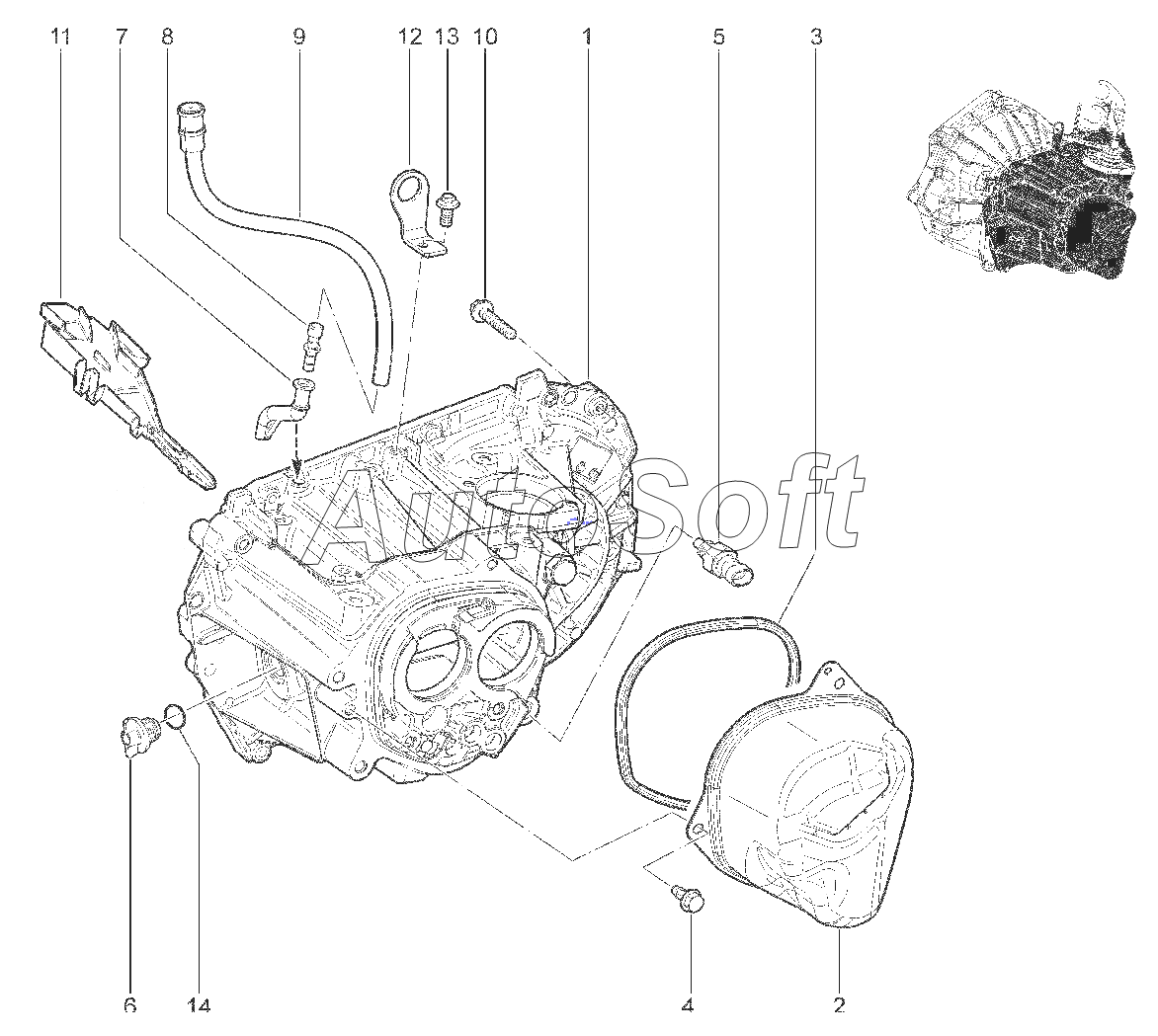 11 7 8 9 12 13 10 1 5 3

AutoSoft

6 14 4 2