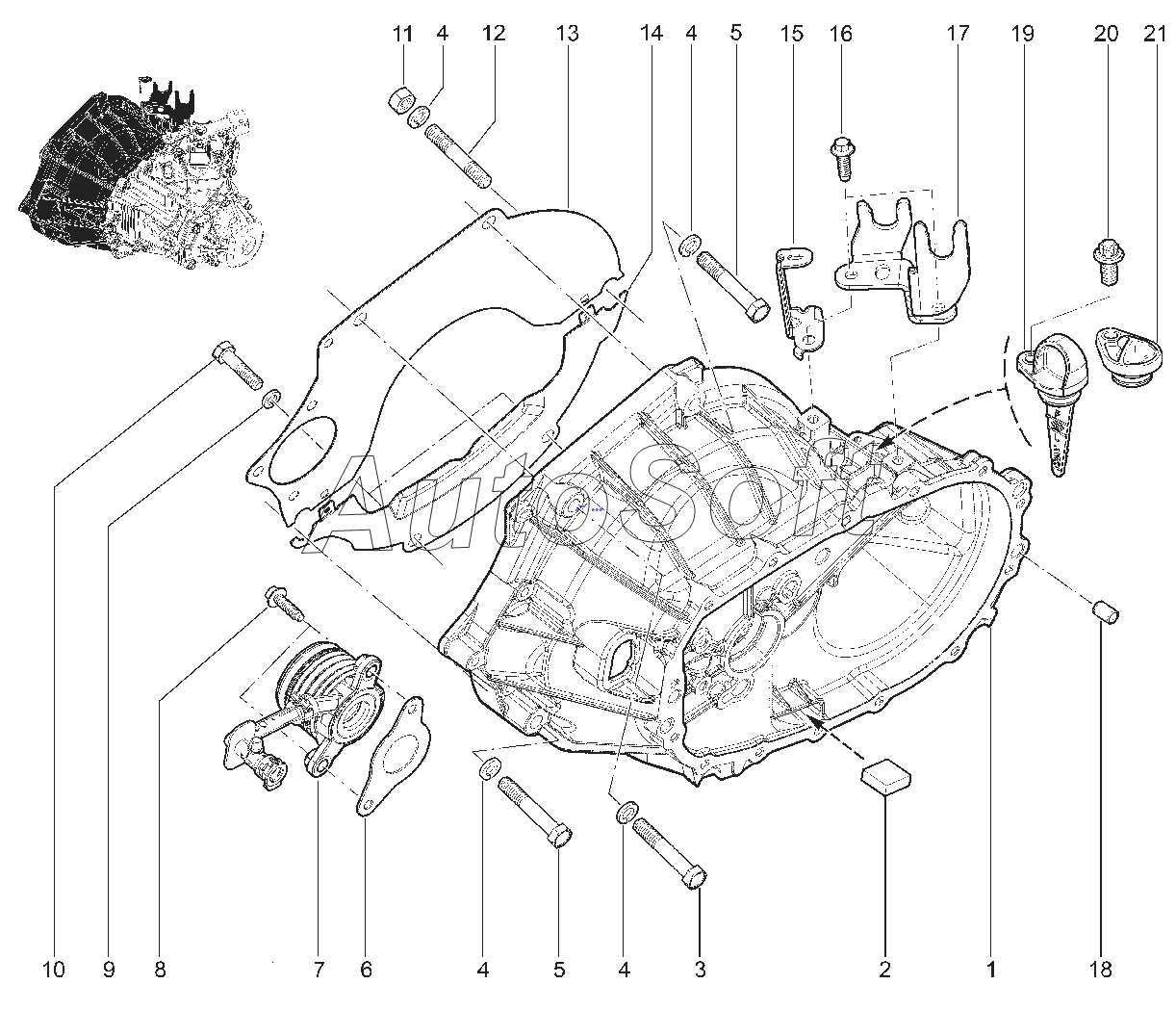 11 4 12 13 14 4 5 15 16 17 19 20 21

AutoSoft

10 9 8 7 6 4 5 4 3 2 1 18