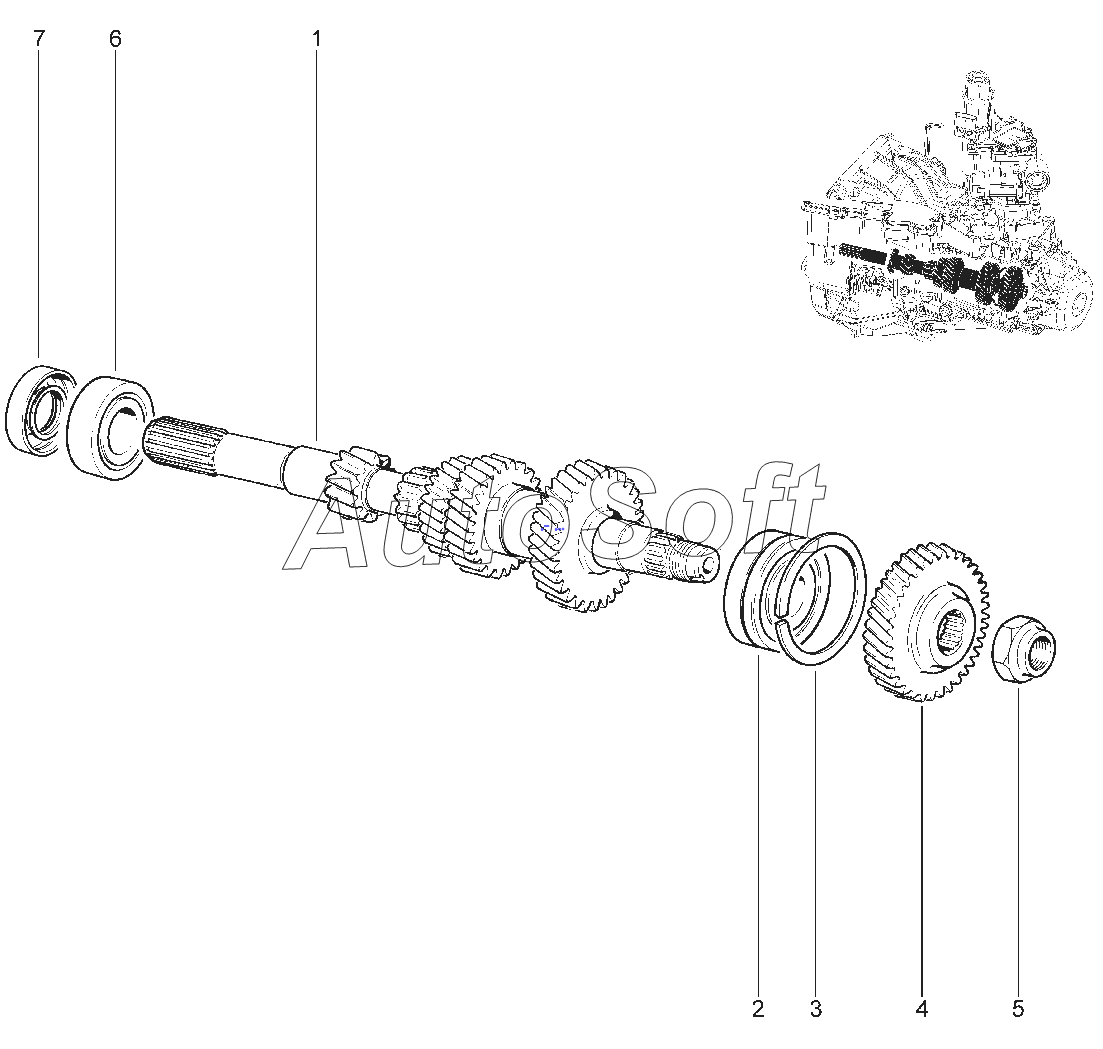 7
6
1
AutoSoft
2
3
4
5